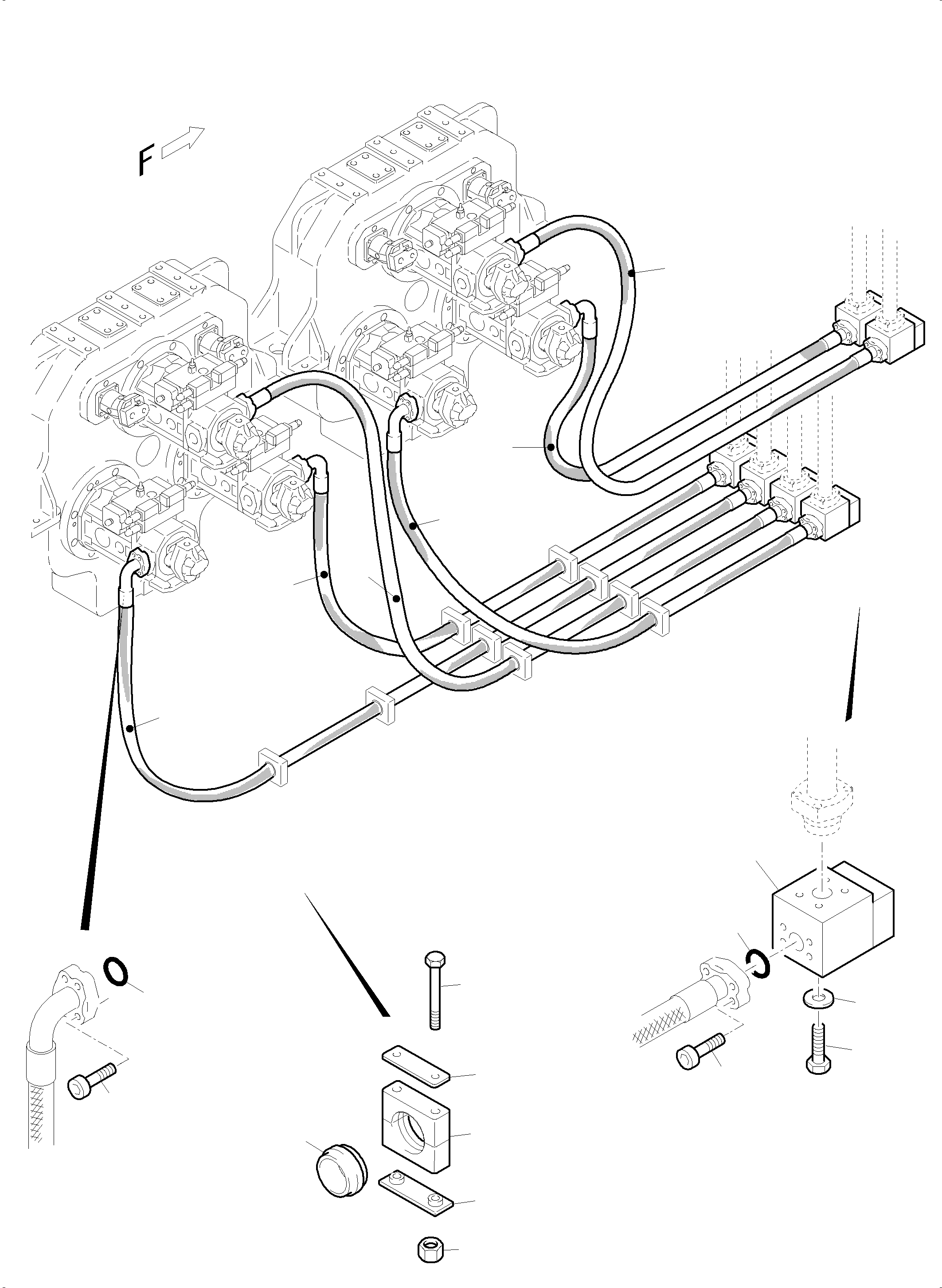 F