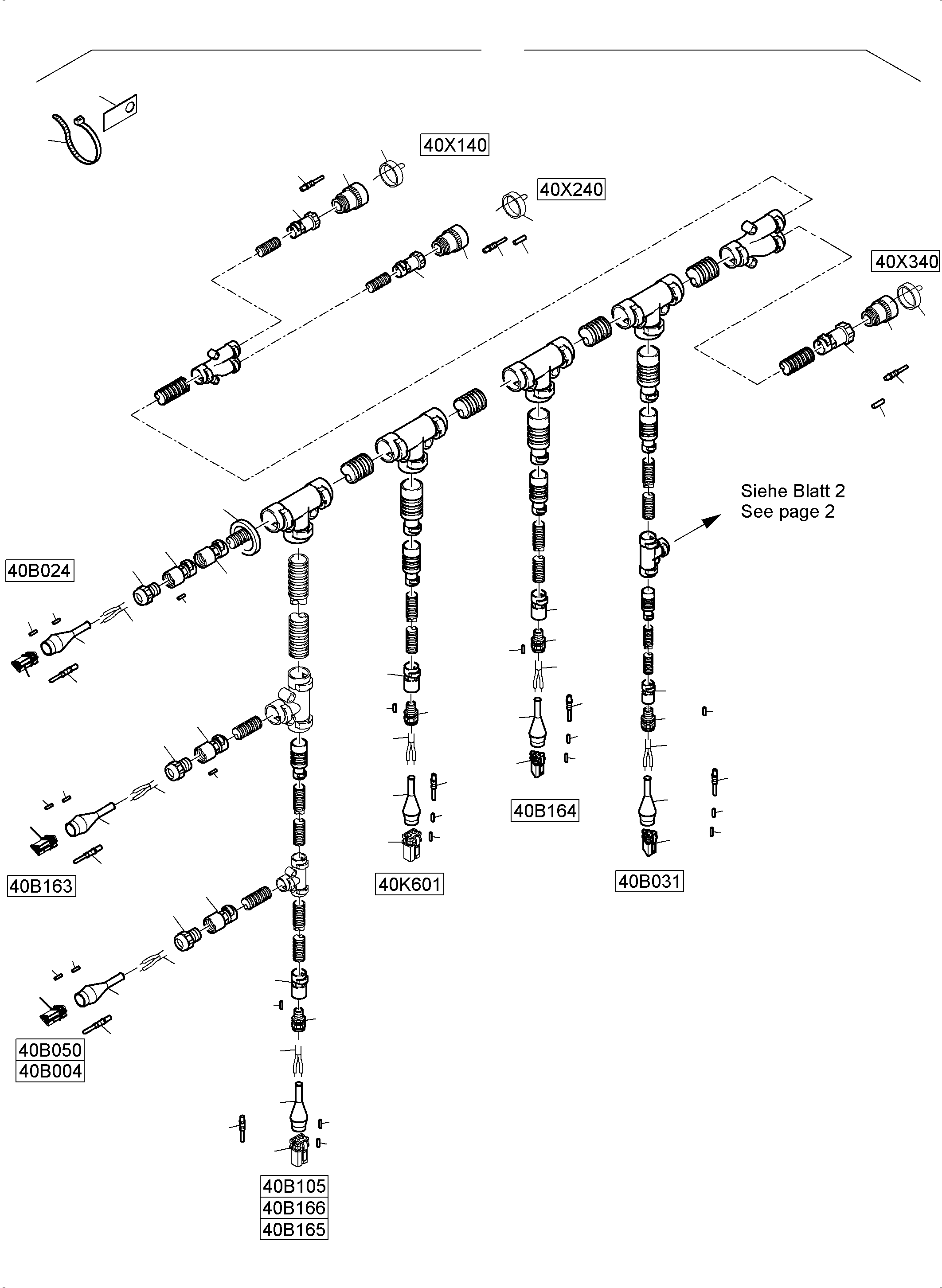 40X140

40X240

40X340

Siehe Blatt 2
See page 2

40B024

40B163

40B050
40B004

40B105
40B166
40B165

40K601

40B164

40B031