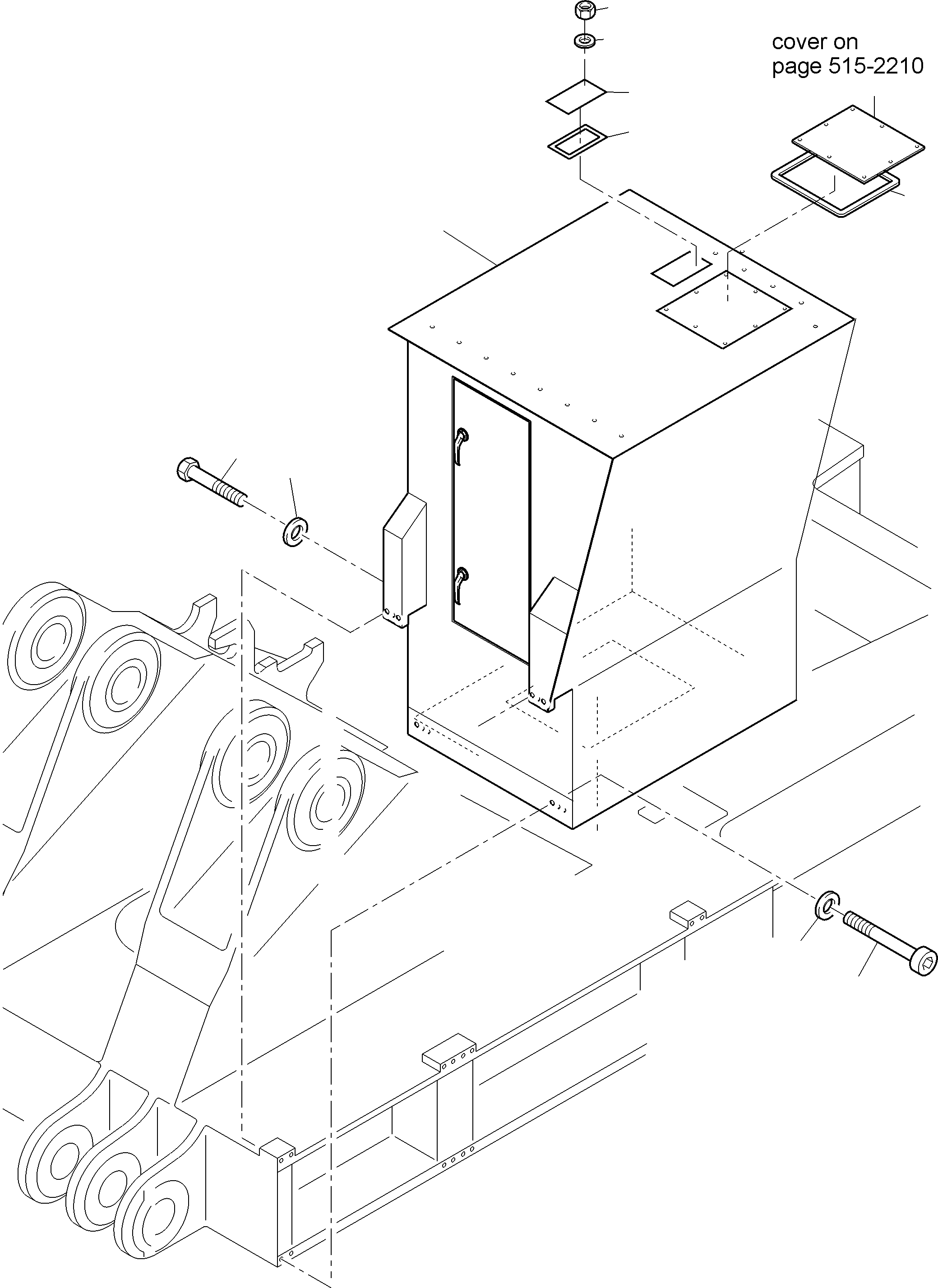 cover on
page 515-2210