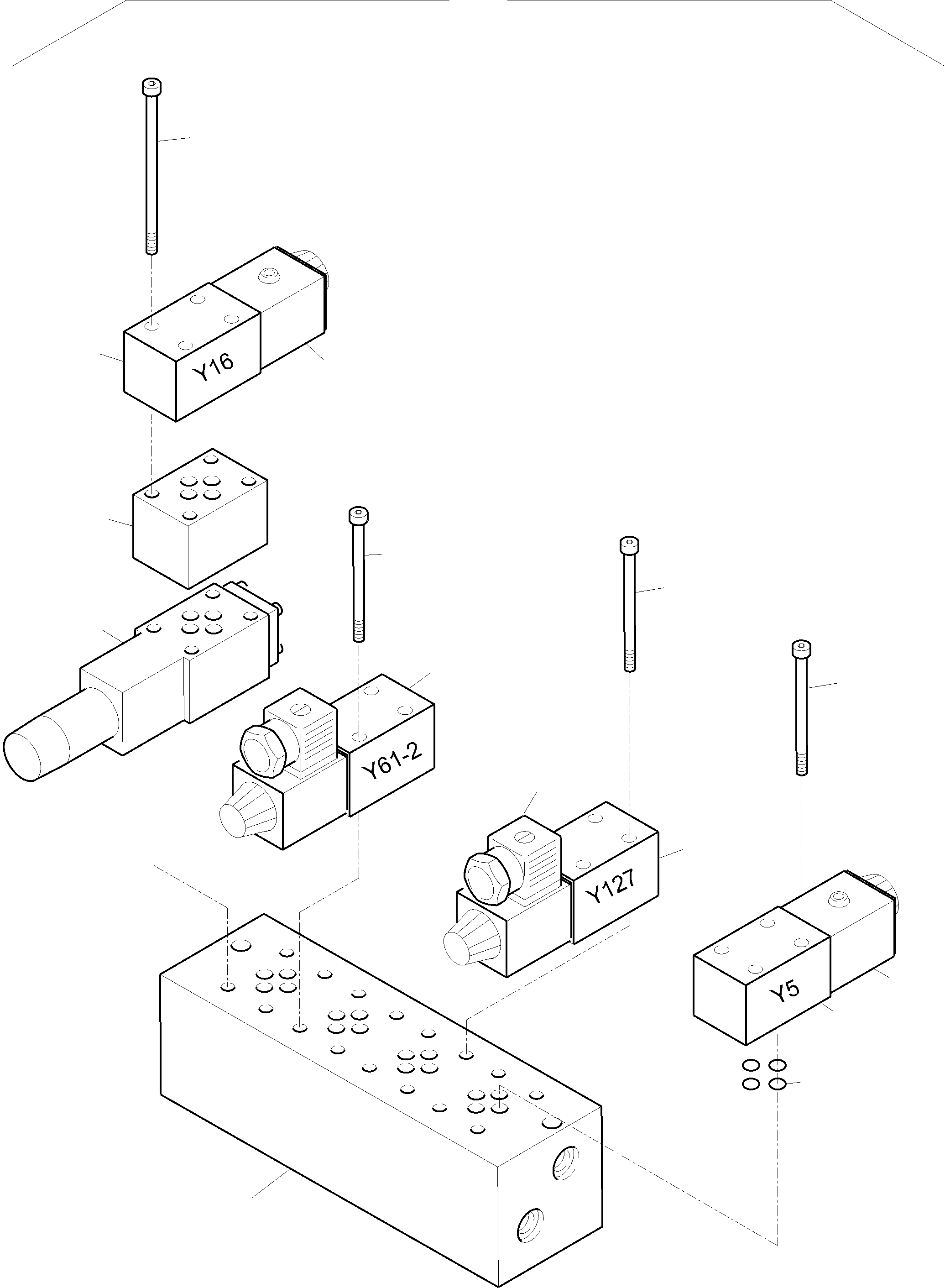 Y16
Y61-2
Y127
Y5