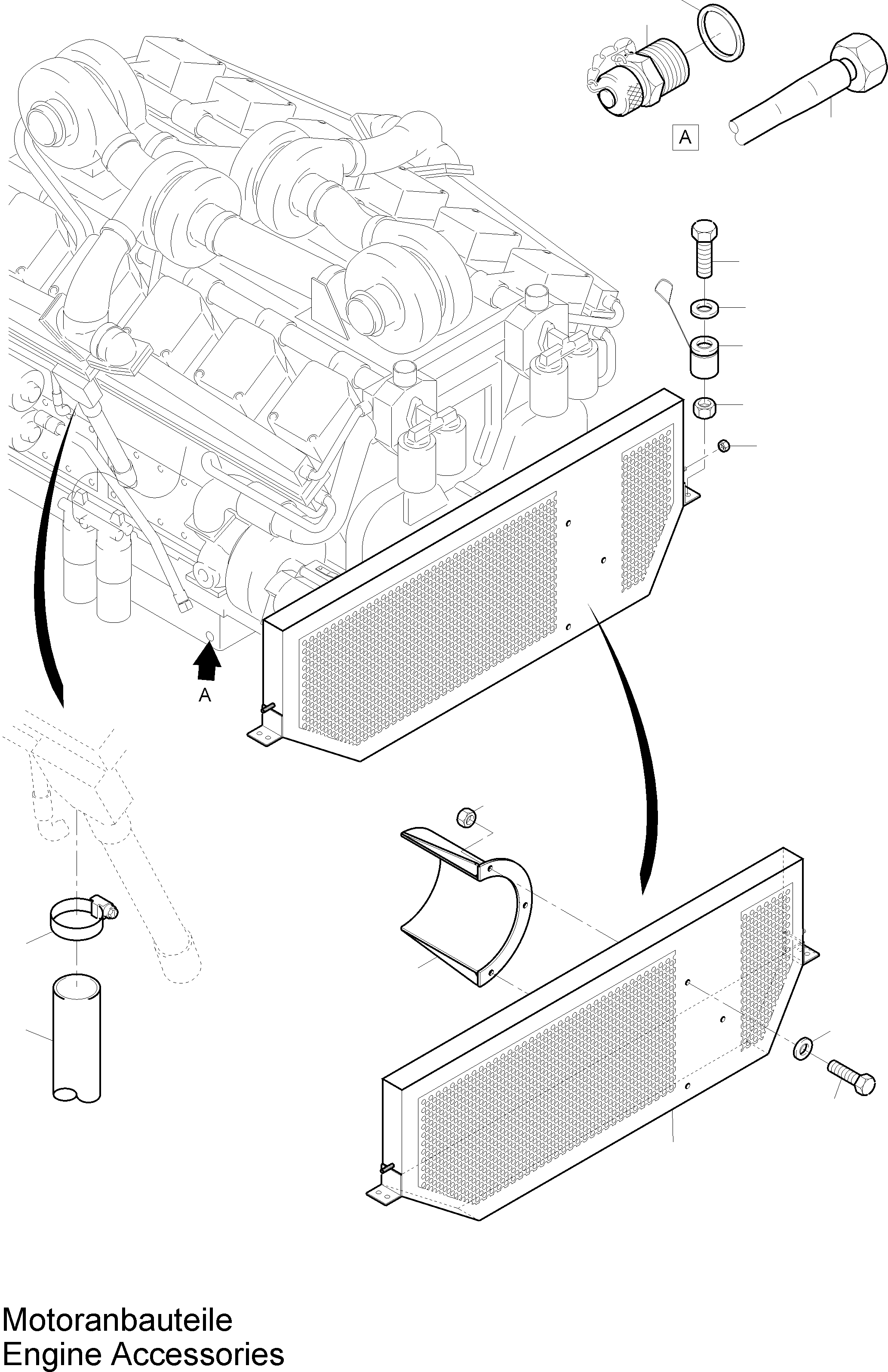 A

A

Motoranbauteile
Engine Accessories