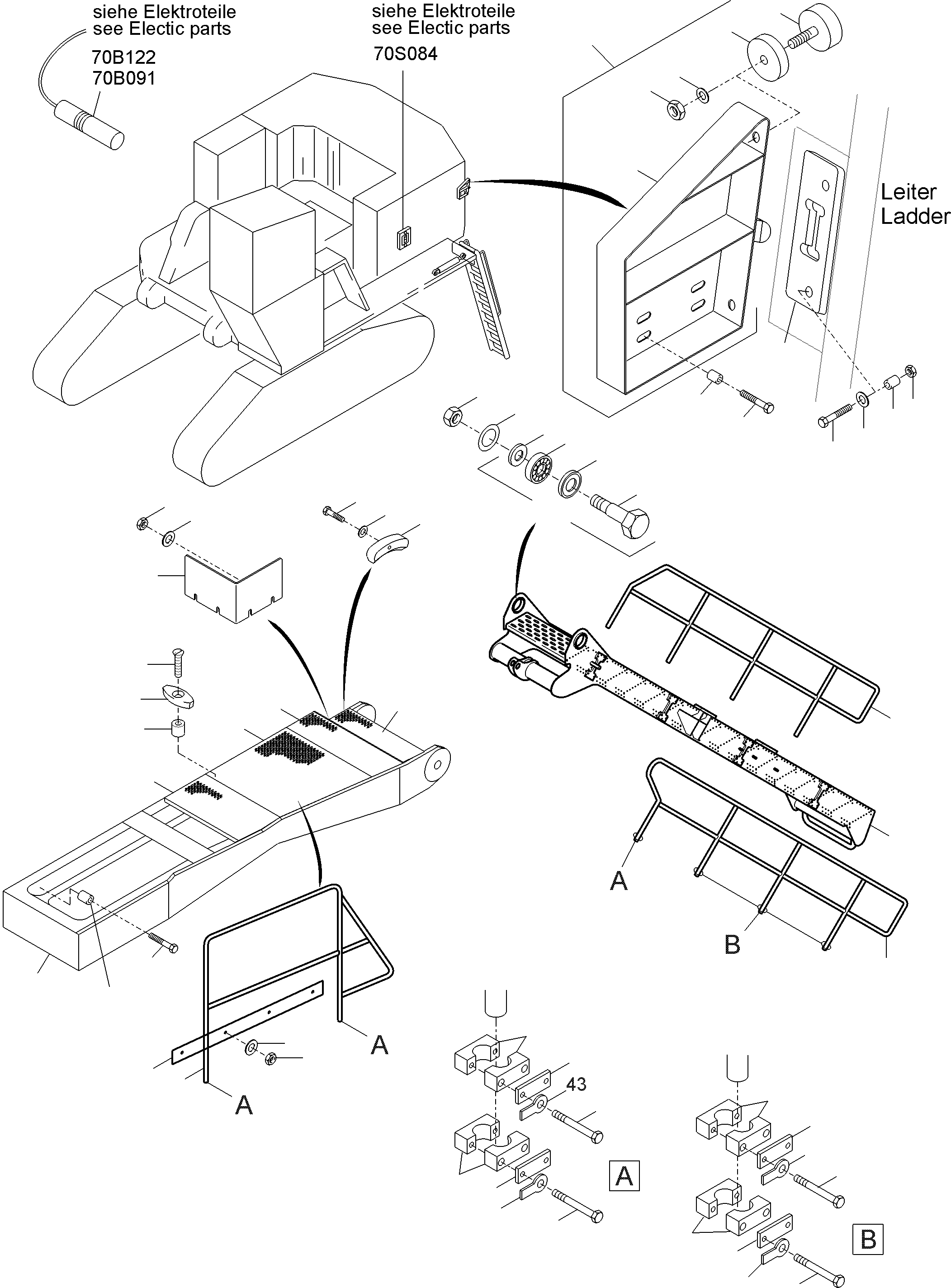 siehe Elektroteile
see Electic parts
70B122
70B091

siehe Elektroteile
see Electic parts
70S084

Leiter
Ladder

A

B

A

A

43

A

B