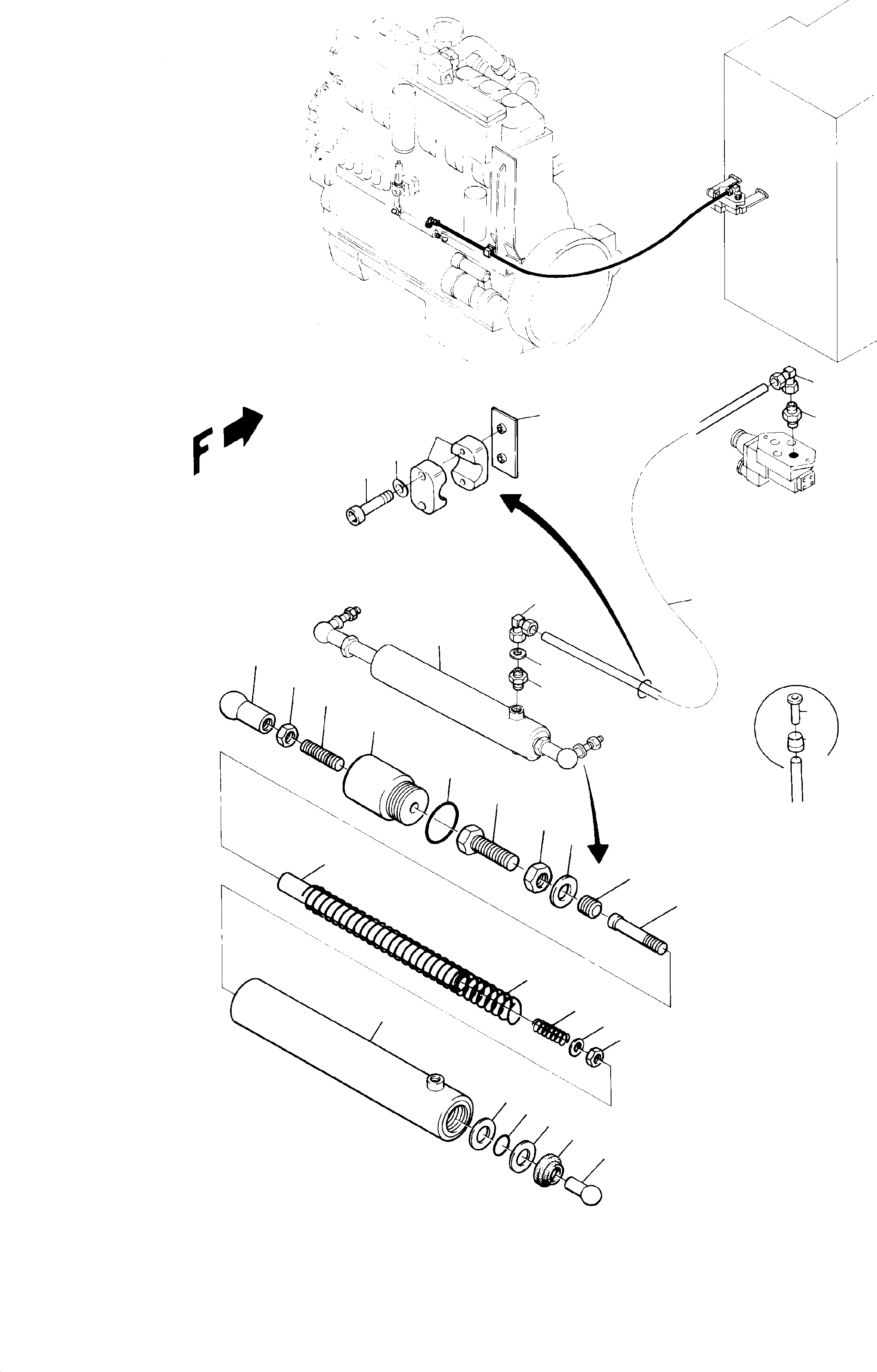 F