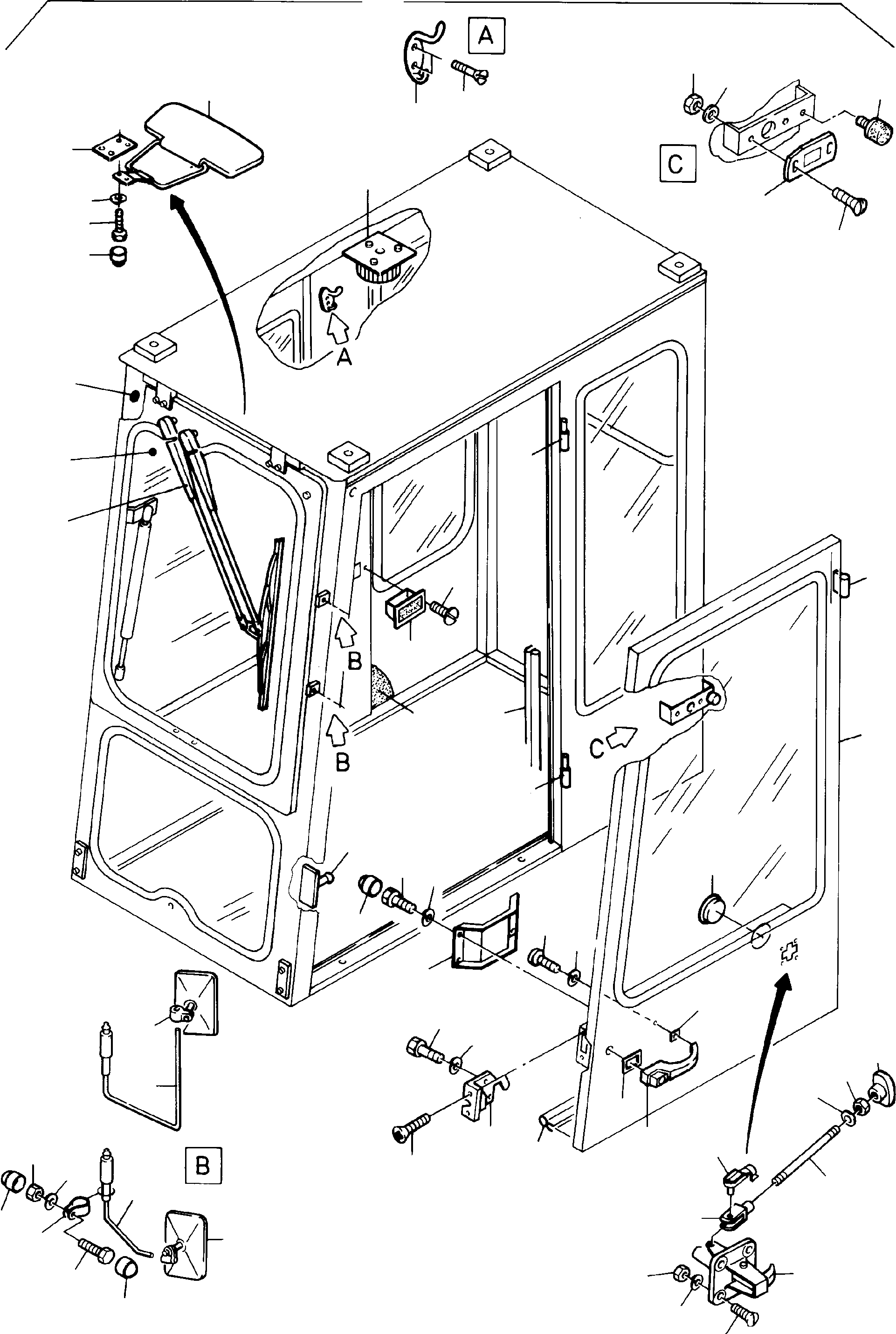 A

C

A

B

B

C

B