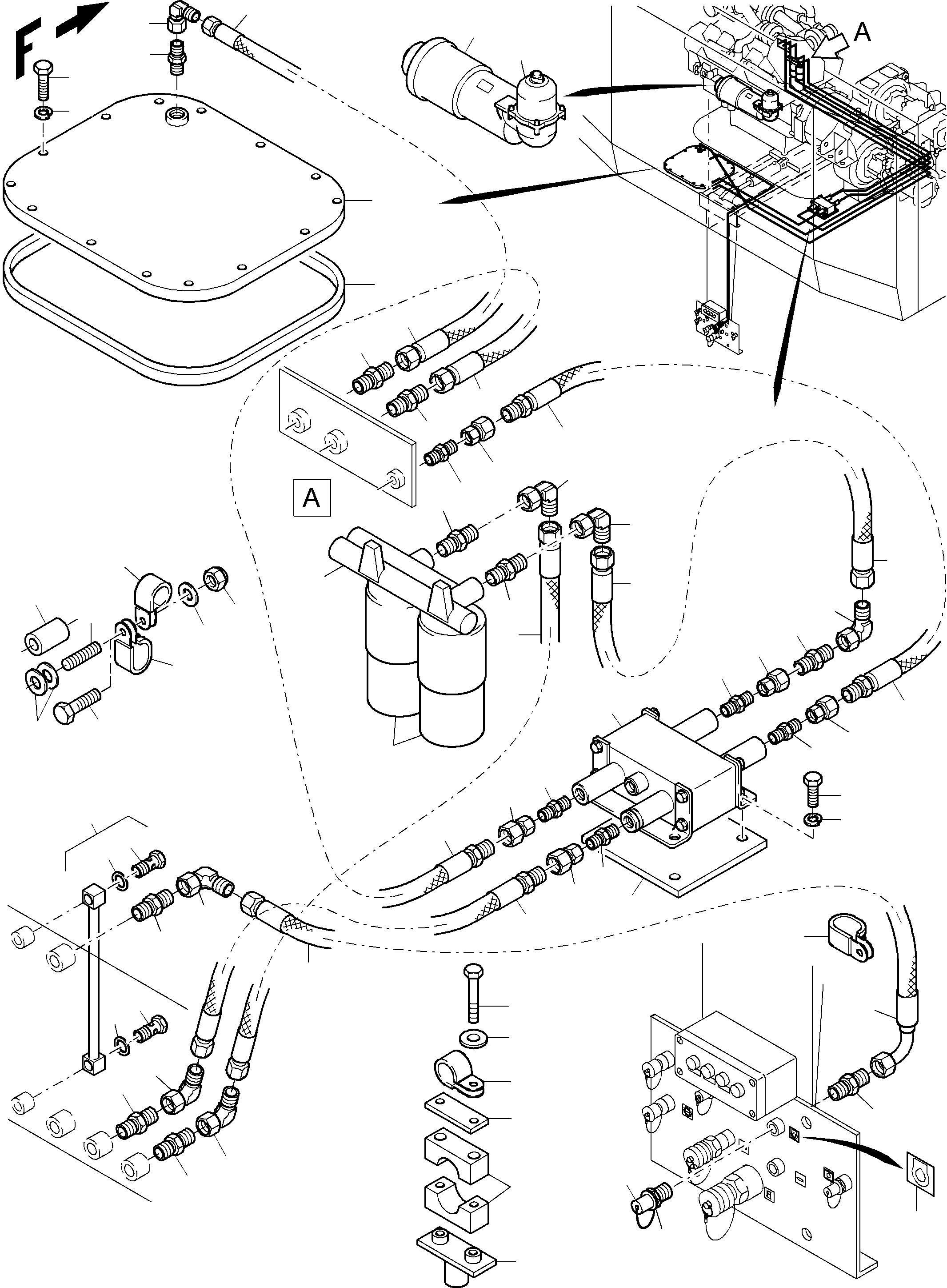 F

A

A