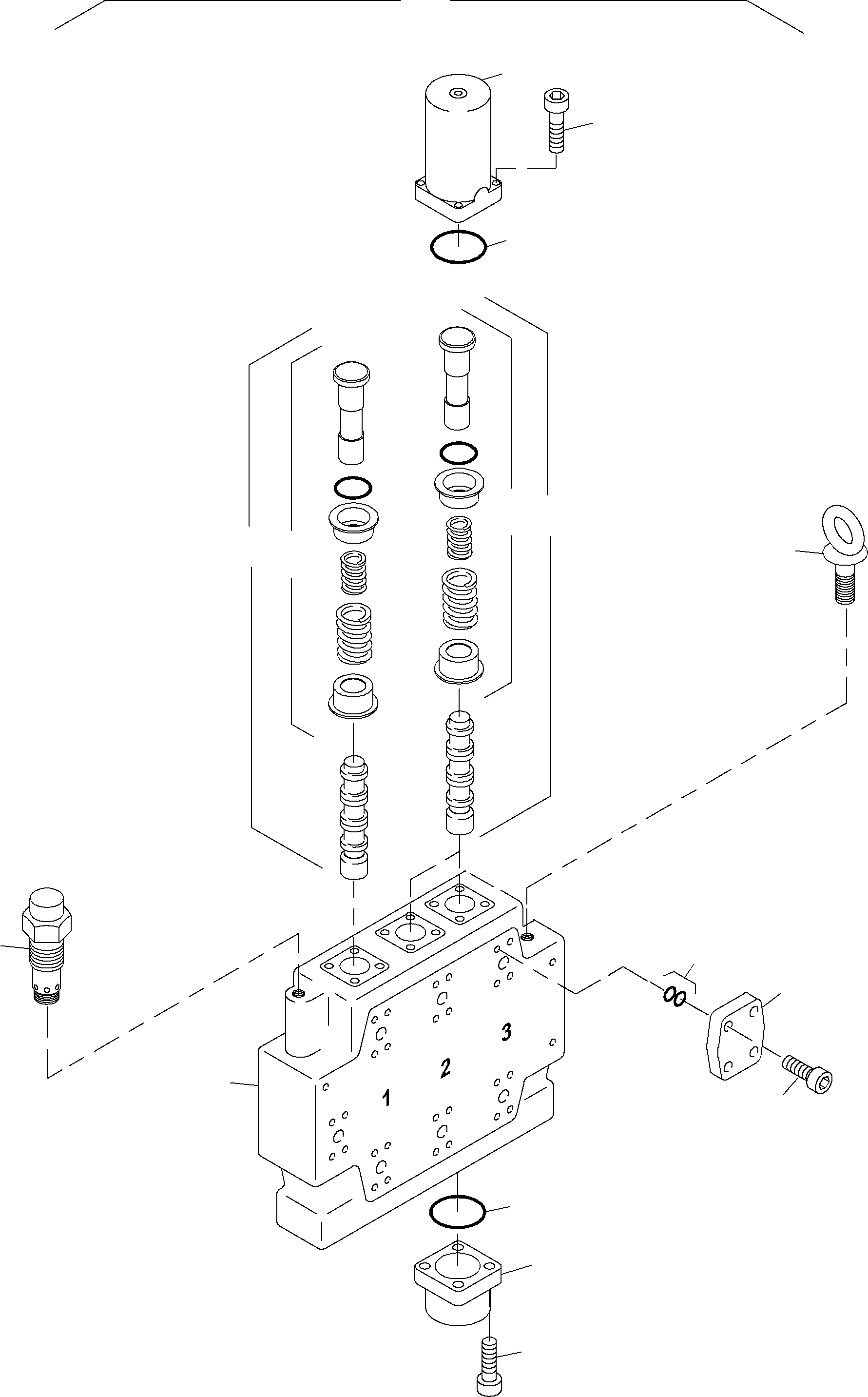 3
2
1