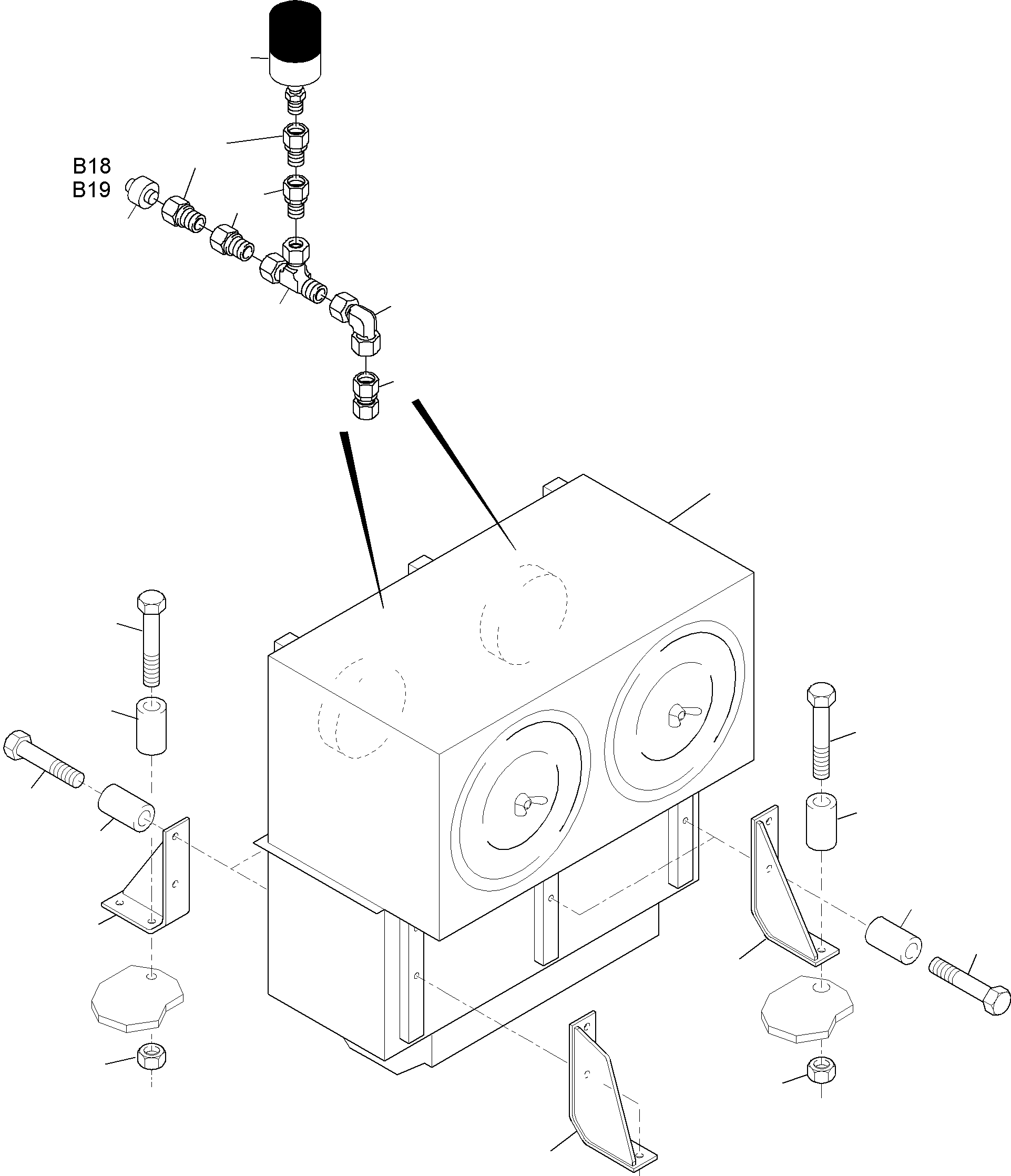 B18
B19