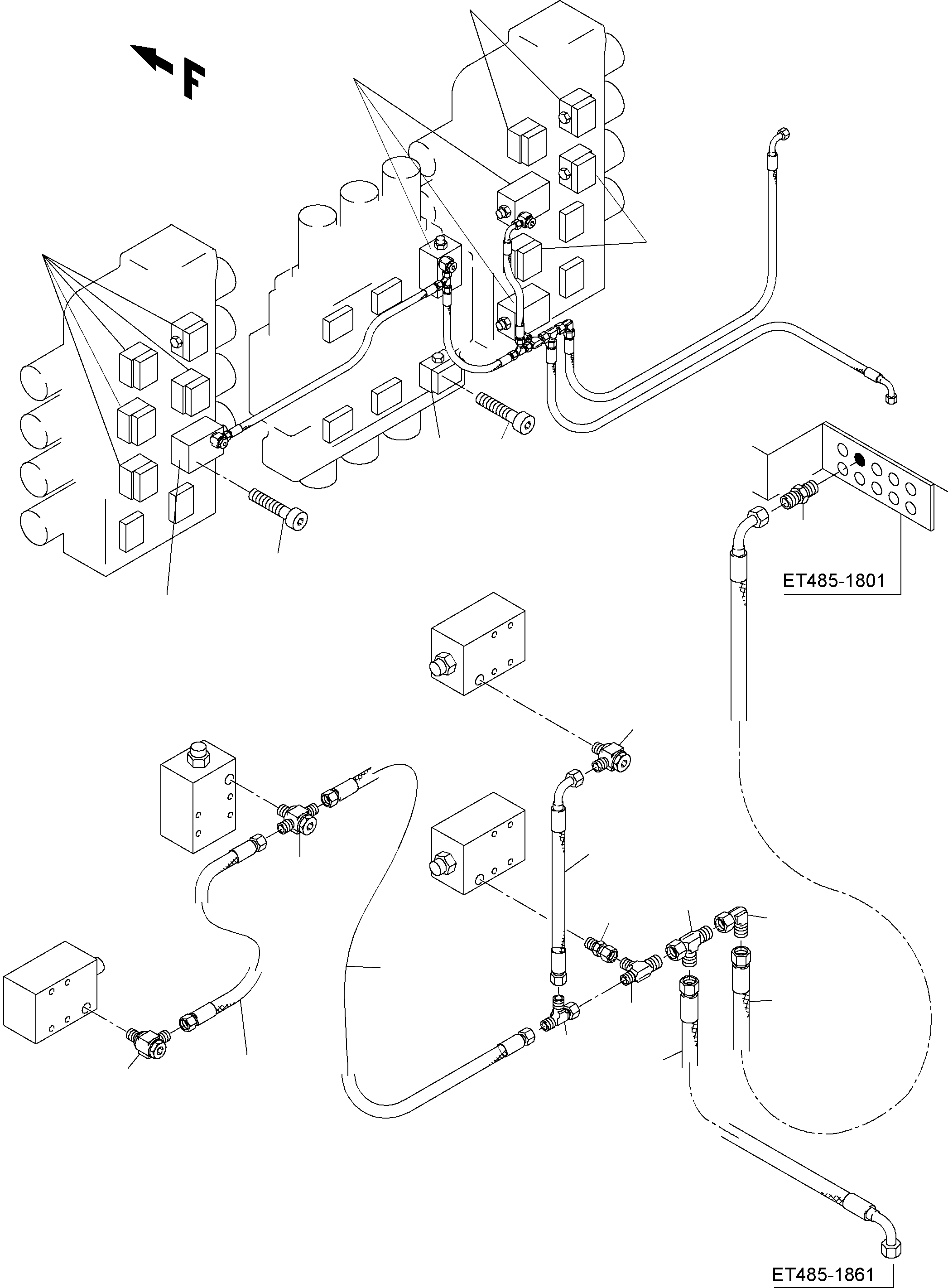 F

ET485-1801

ET485-1861