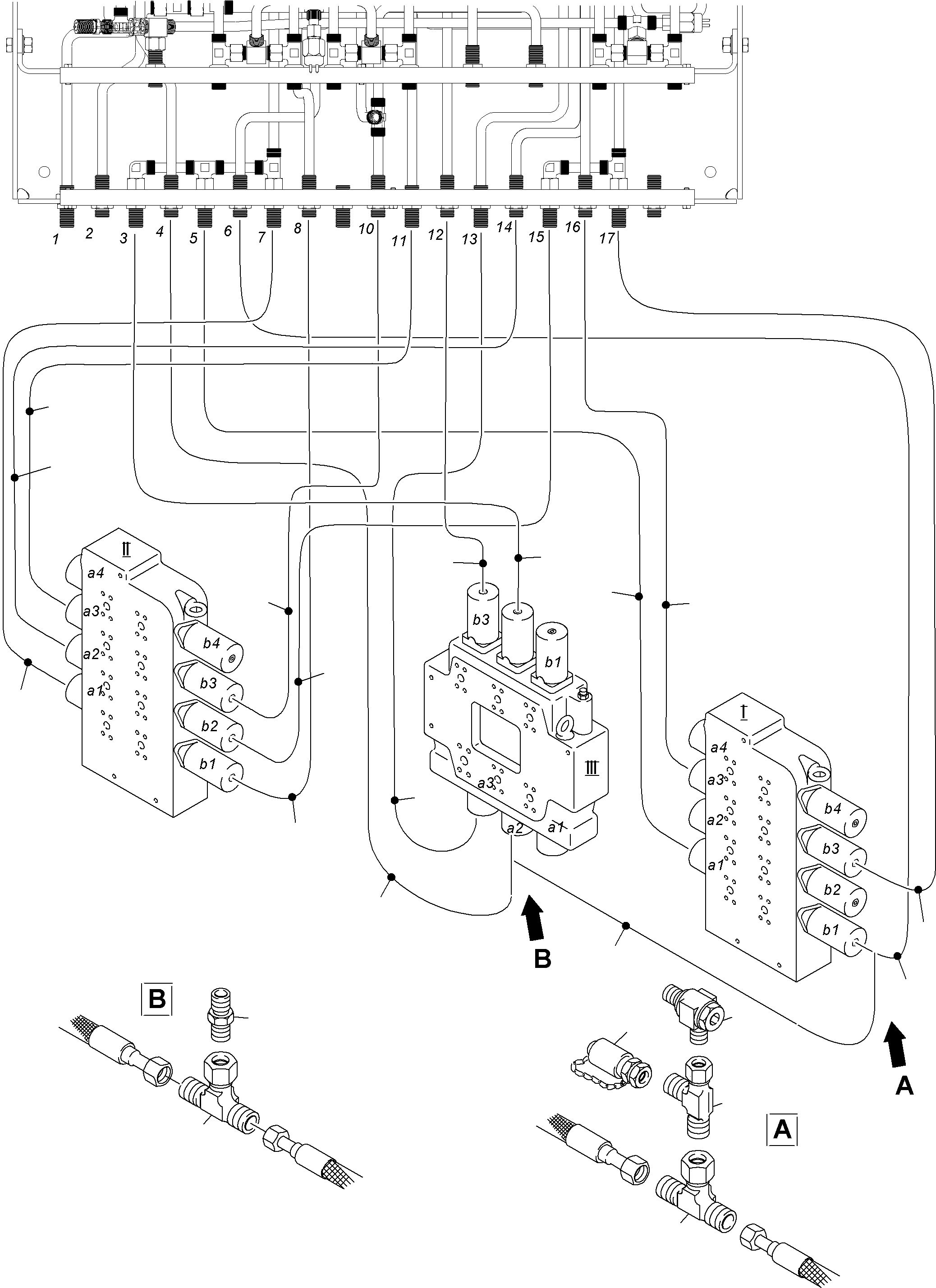 1
2
3
4
5
6
7
8
10
11
12
13
14
15
16
17

II
a4
a3
a2
a1
b4
b3
b2
b1

b3
b1
III
a3
a2
a1

I
a4
a3
a2
a1
b4
b3
b2
b1

B
A

B

A