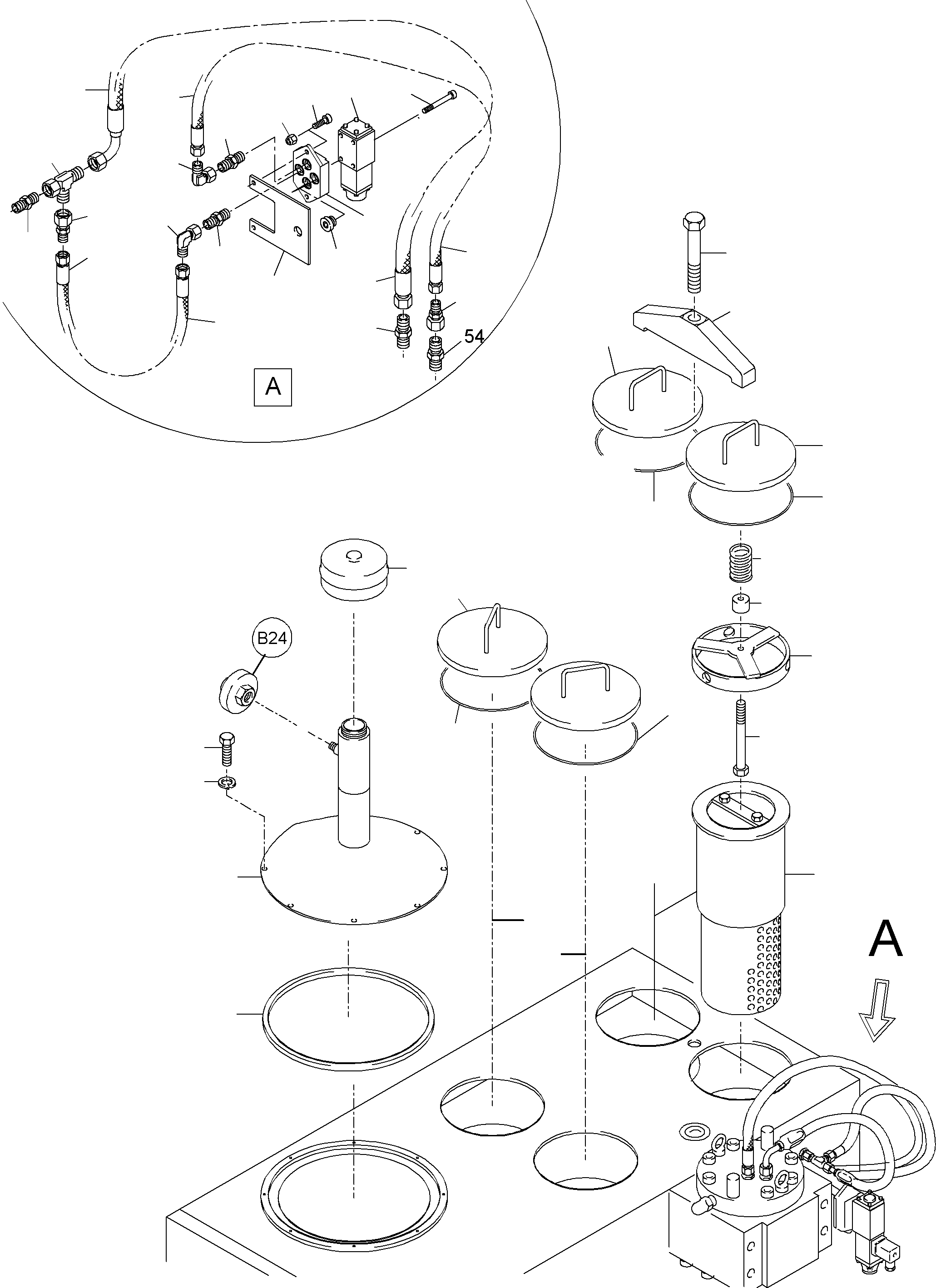 54

A

B24

A