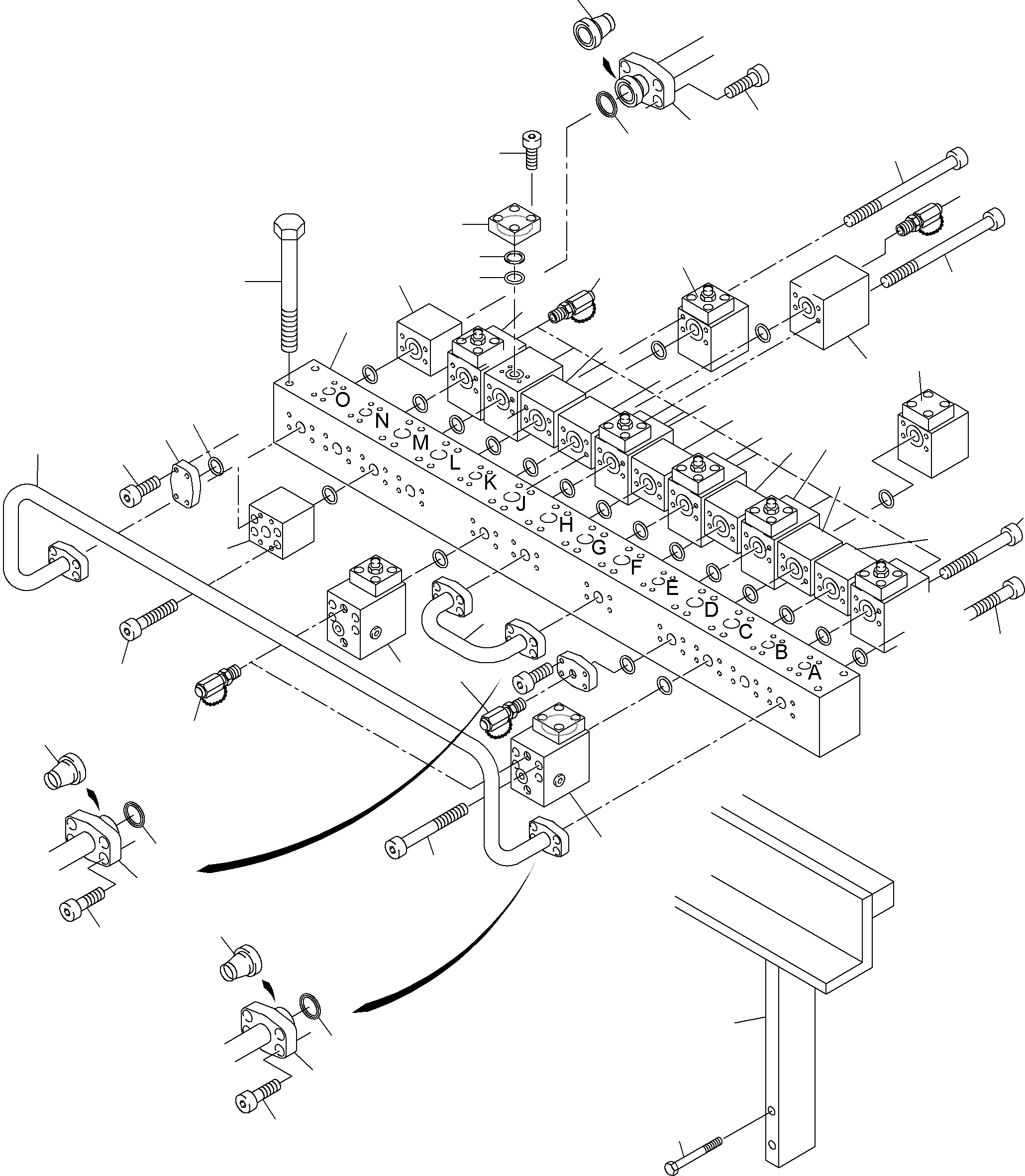 O
N
M
L
K
J
H
G
F
E
D
C
B
A