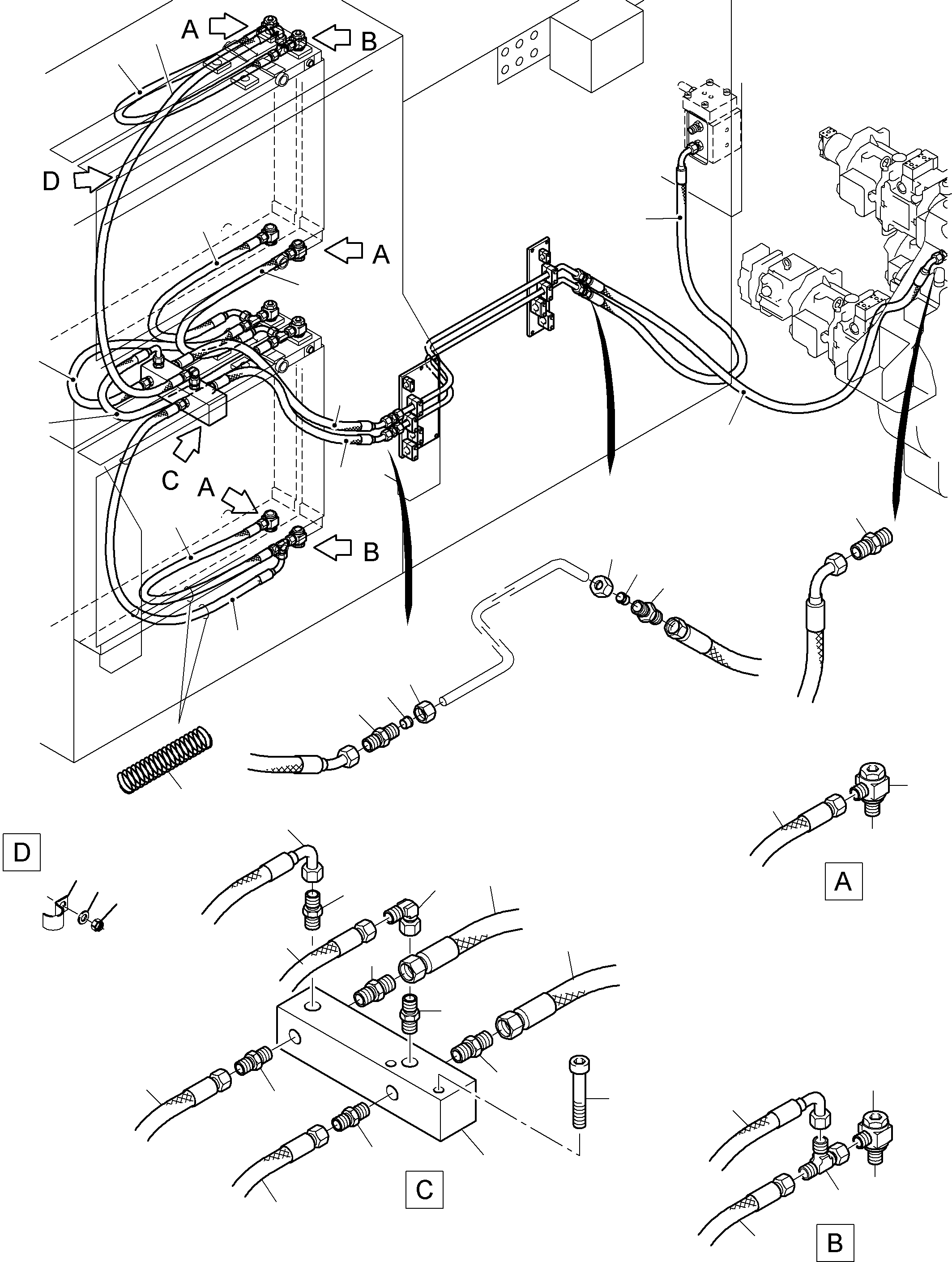 A
B
D
A
C
A
B
D
A
C
B