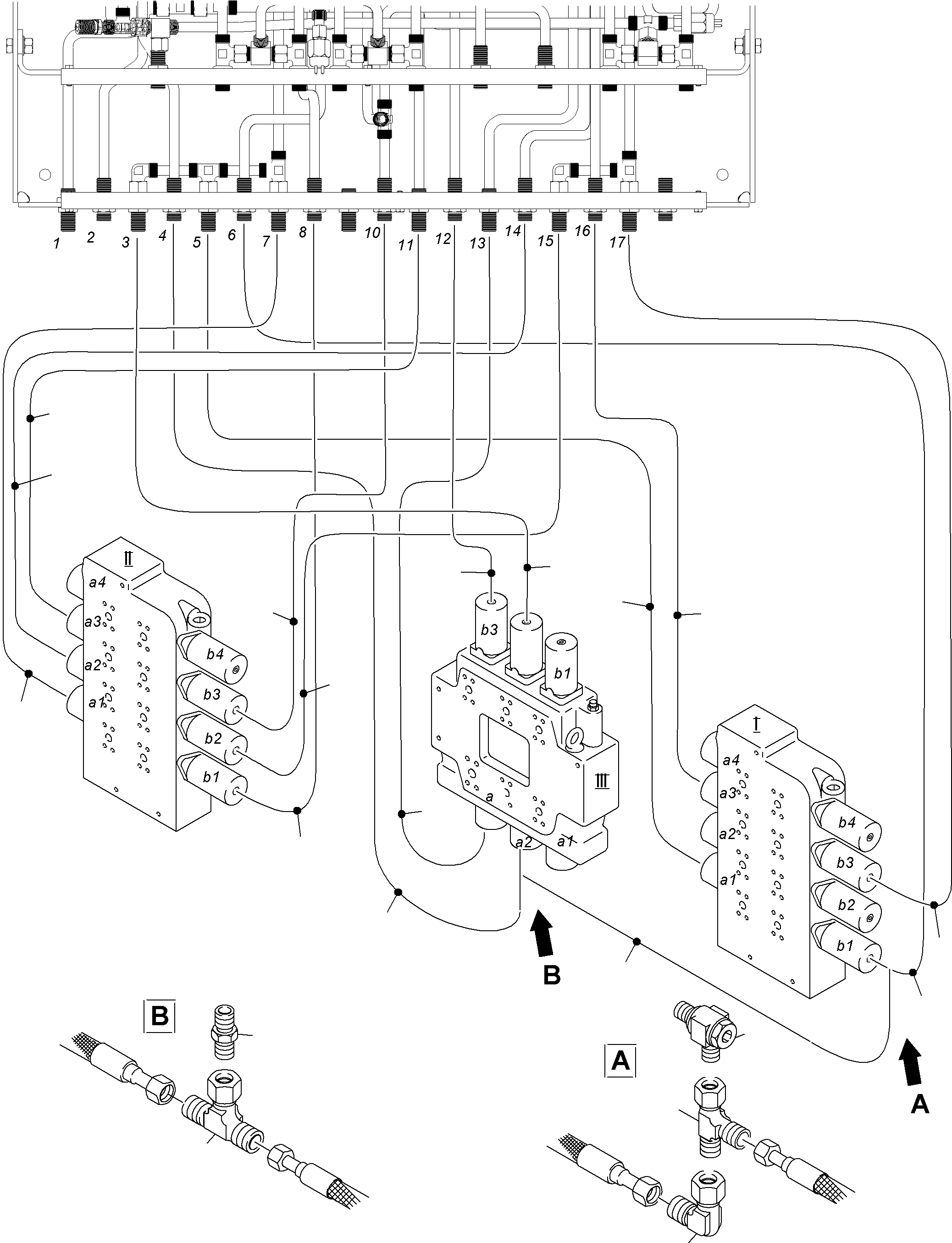 1 2 3 4 5 6 7 8 10 11 12 13 14 15 16 17

II
a4
a3
a2
a1
b4
b3
b2
b1

b3
b1
III
a
a2
a1

I
a4
a3
a2
a1
b4
b3
b2
b1

B

B

A

A