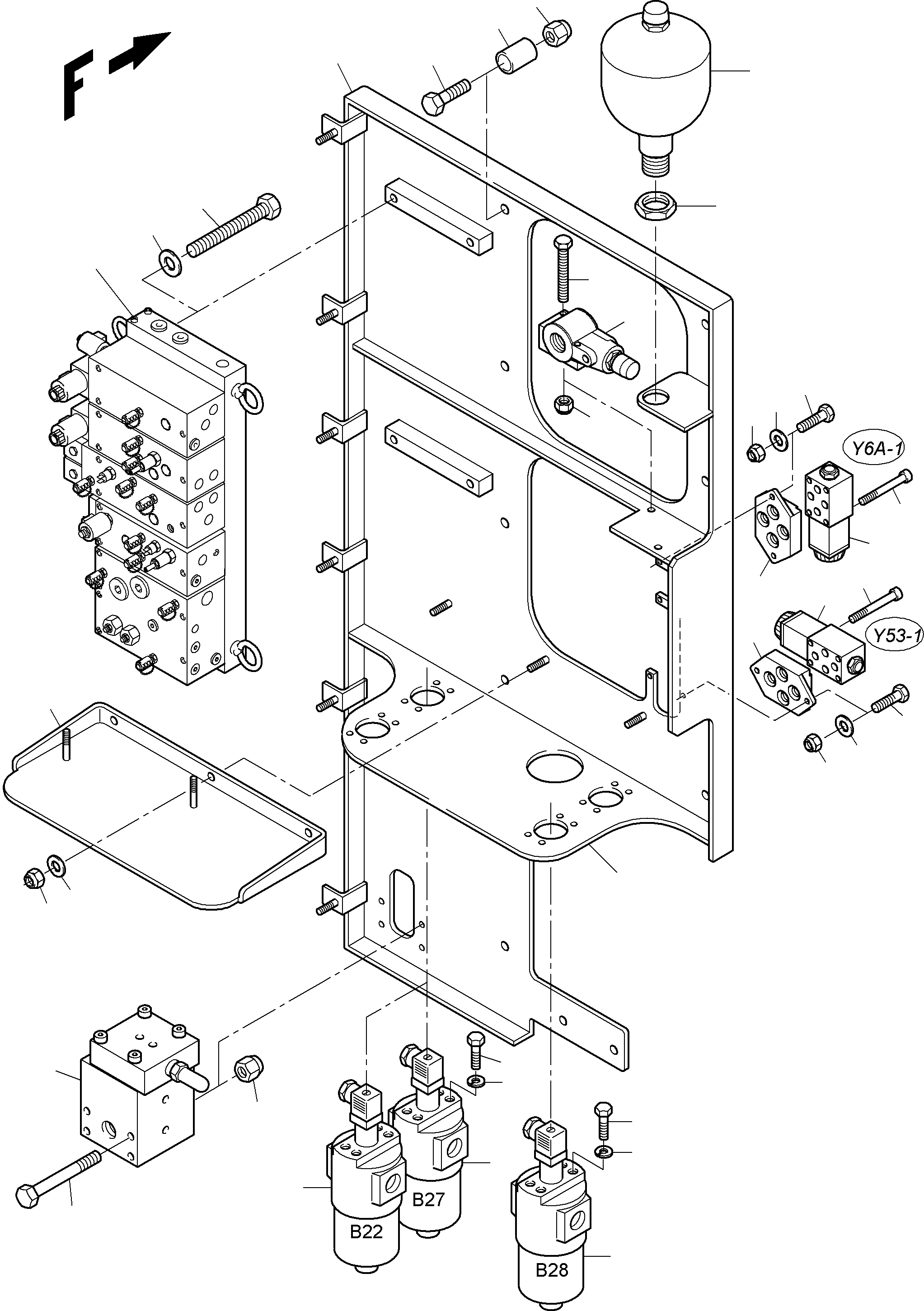 F

Y6A-1

Y53-1

B27

B22

B28