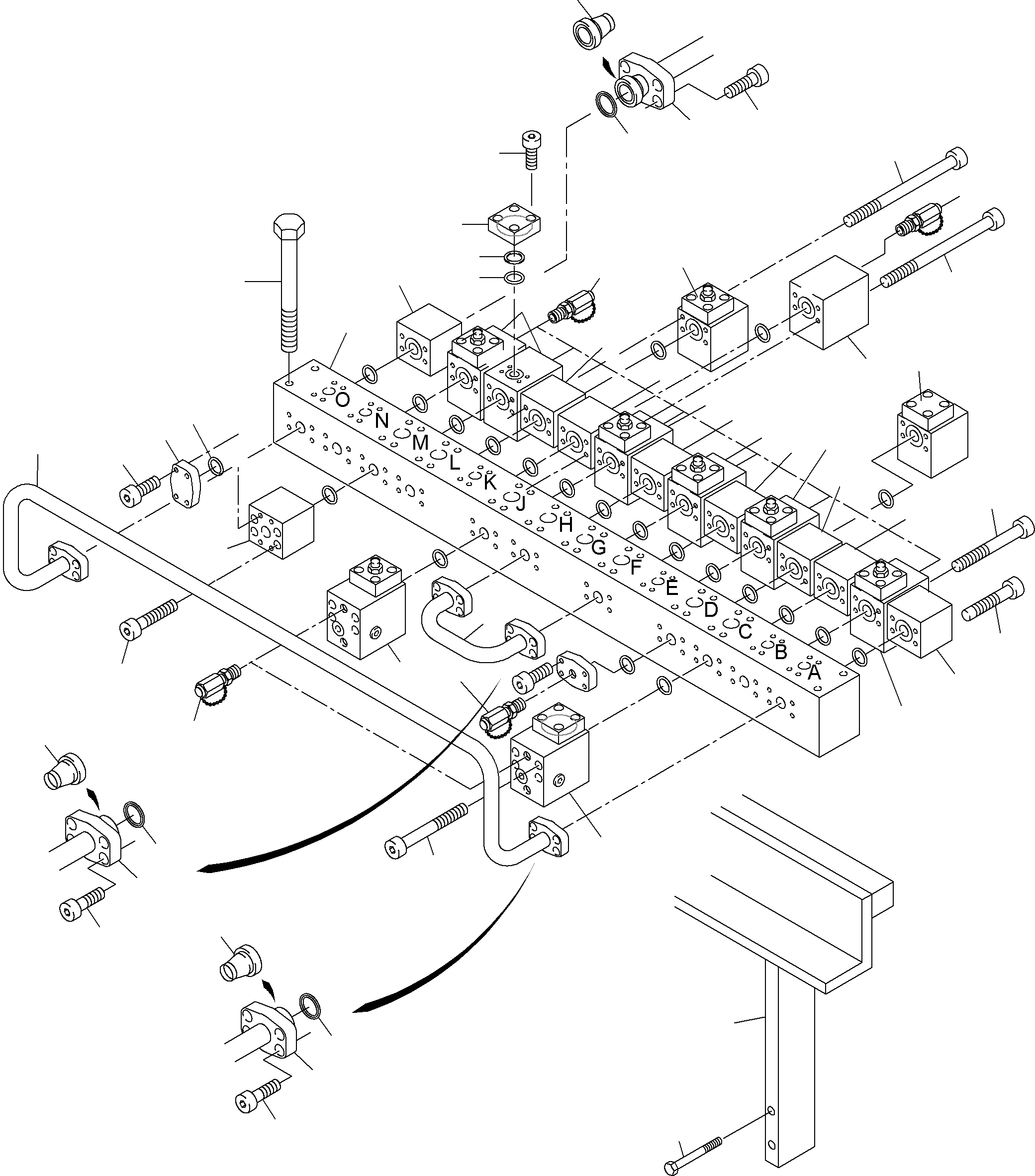 O
N
M
L
K
J
H
G
F
E
D
C
B
A