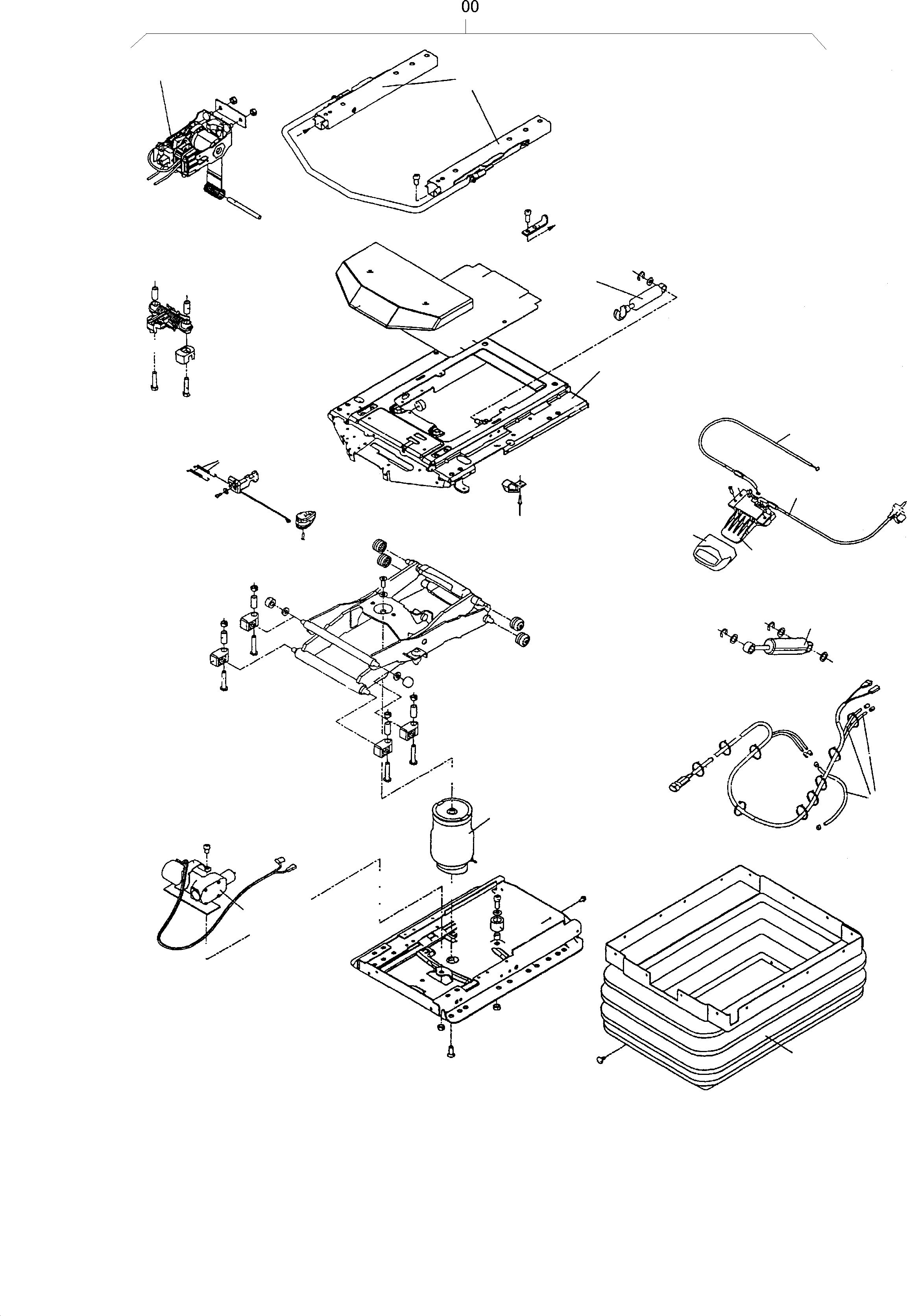 00