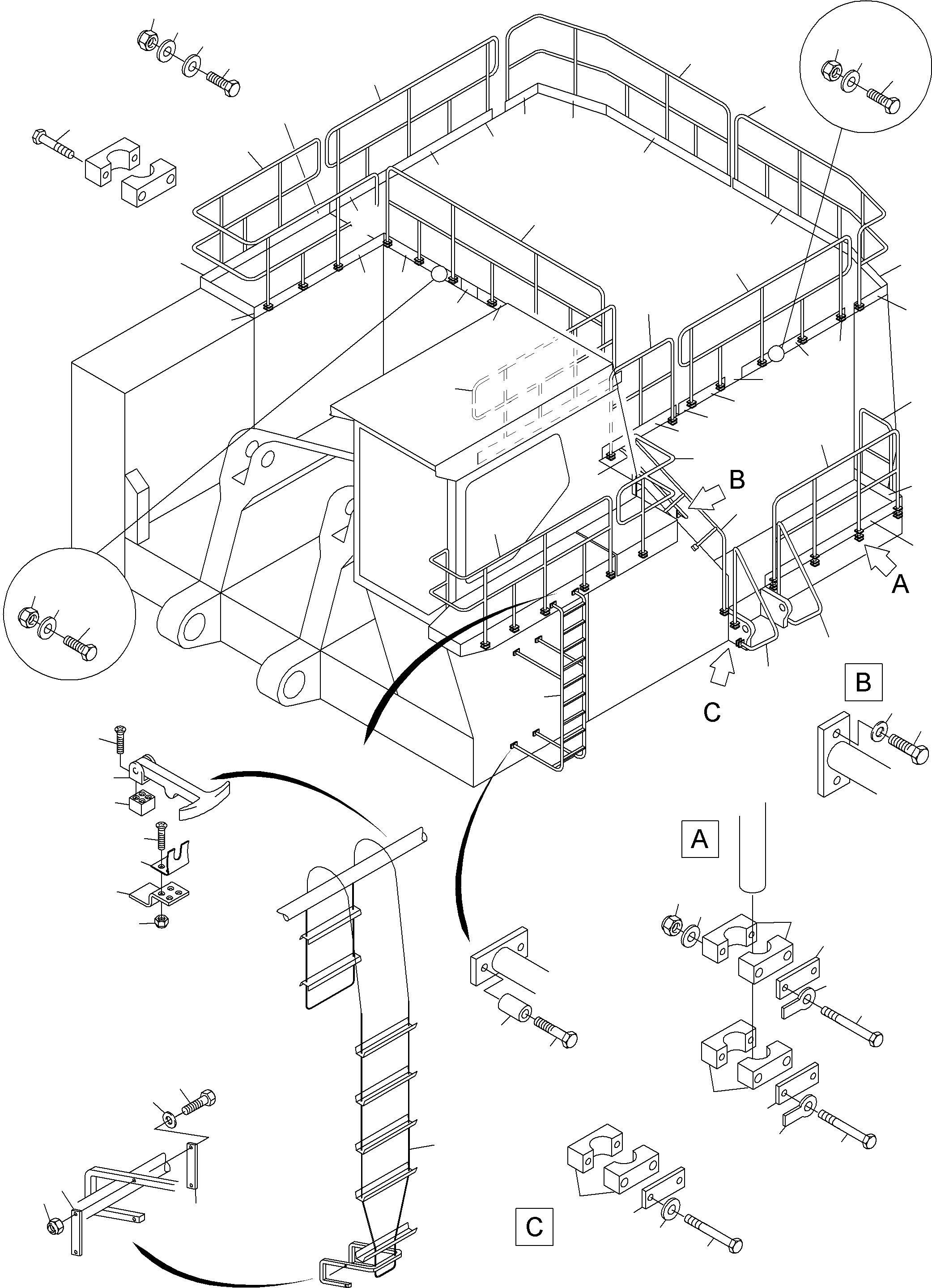 B
A
C
B
A
C