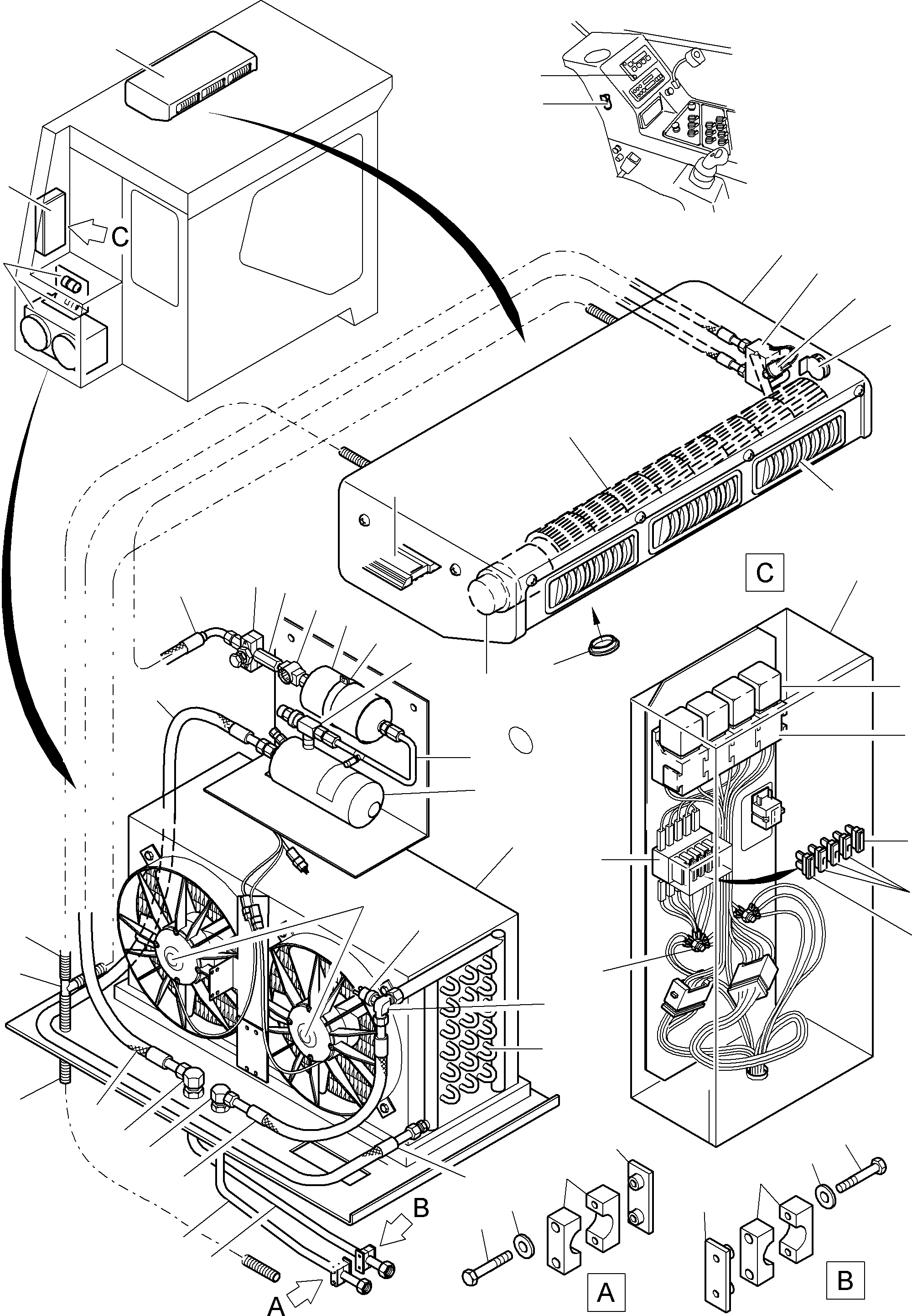 C

C

B

A

A

B