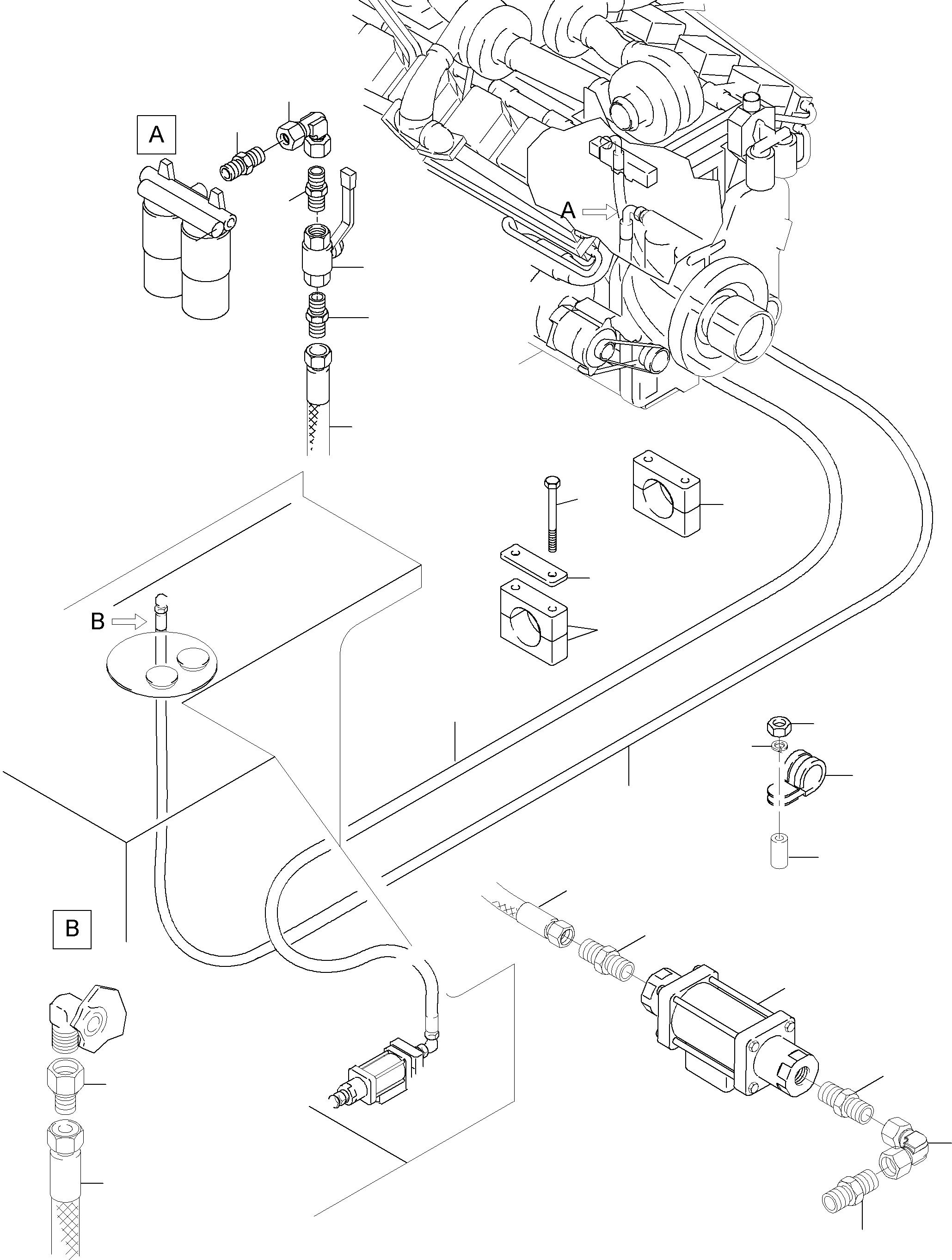 A

A

B

B