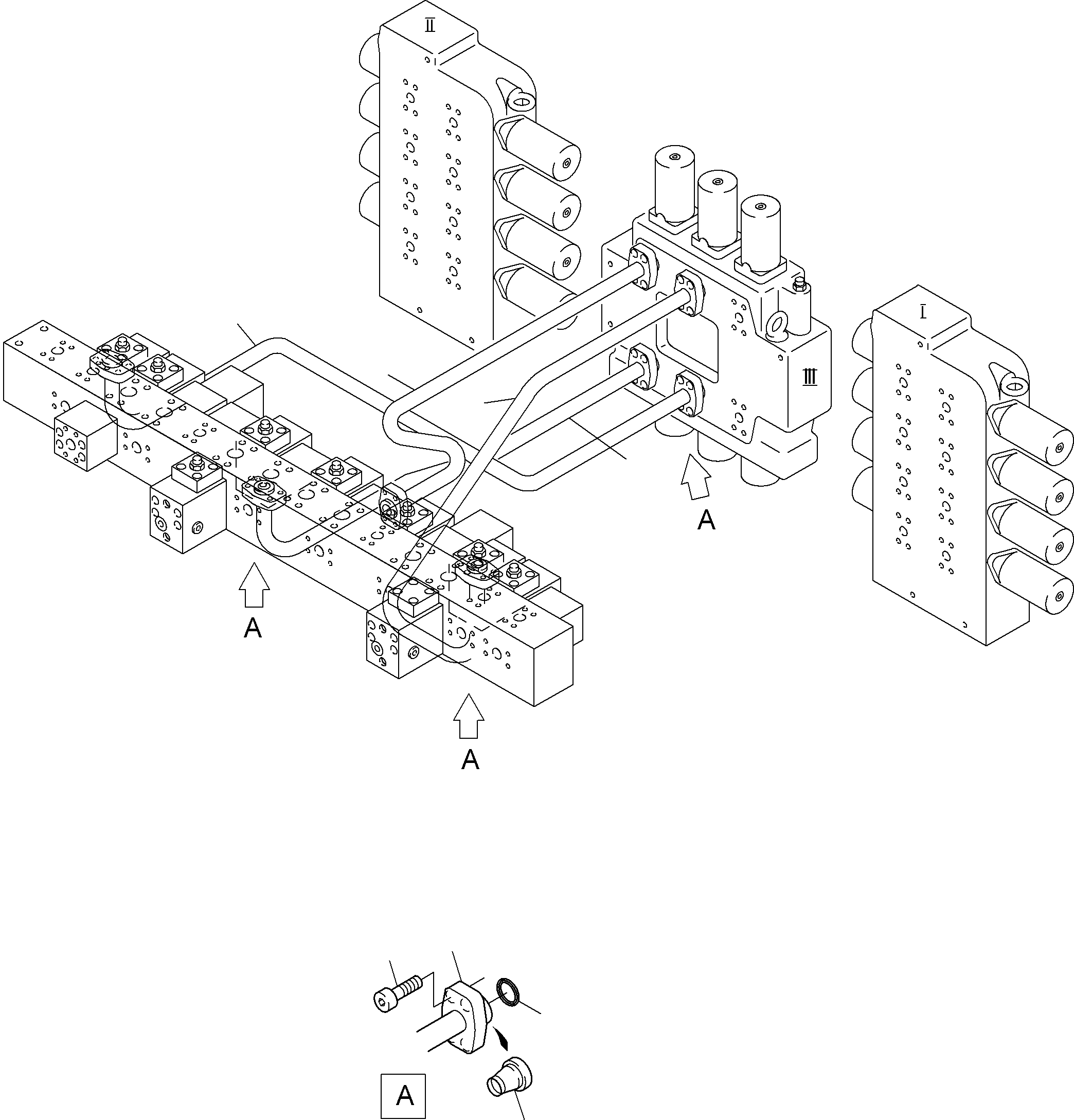 II

III

I

A

A

A

A