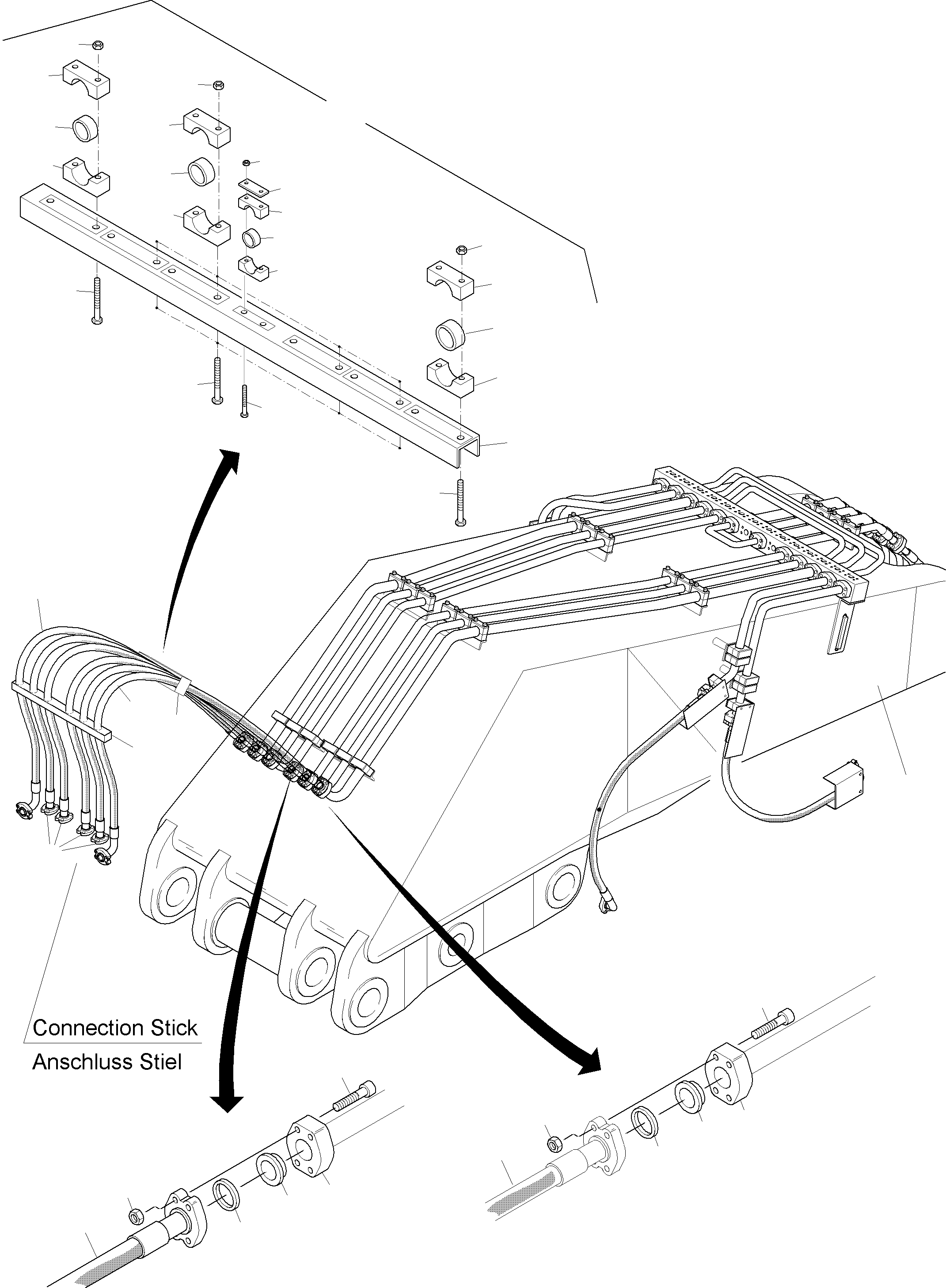 Connection Stick
Anschluss Stiel