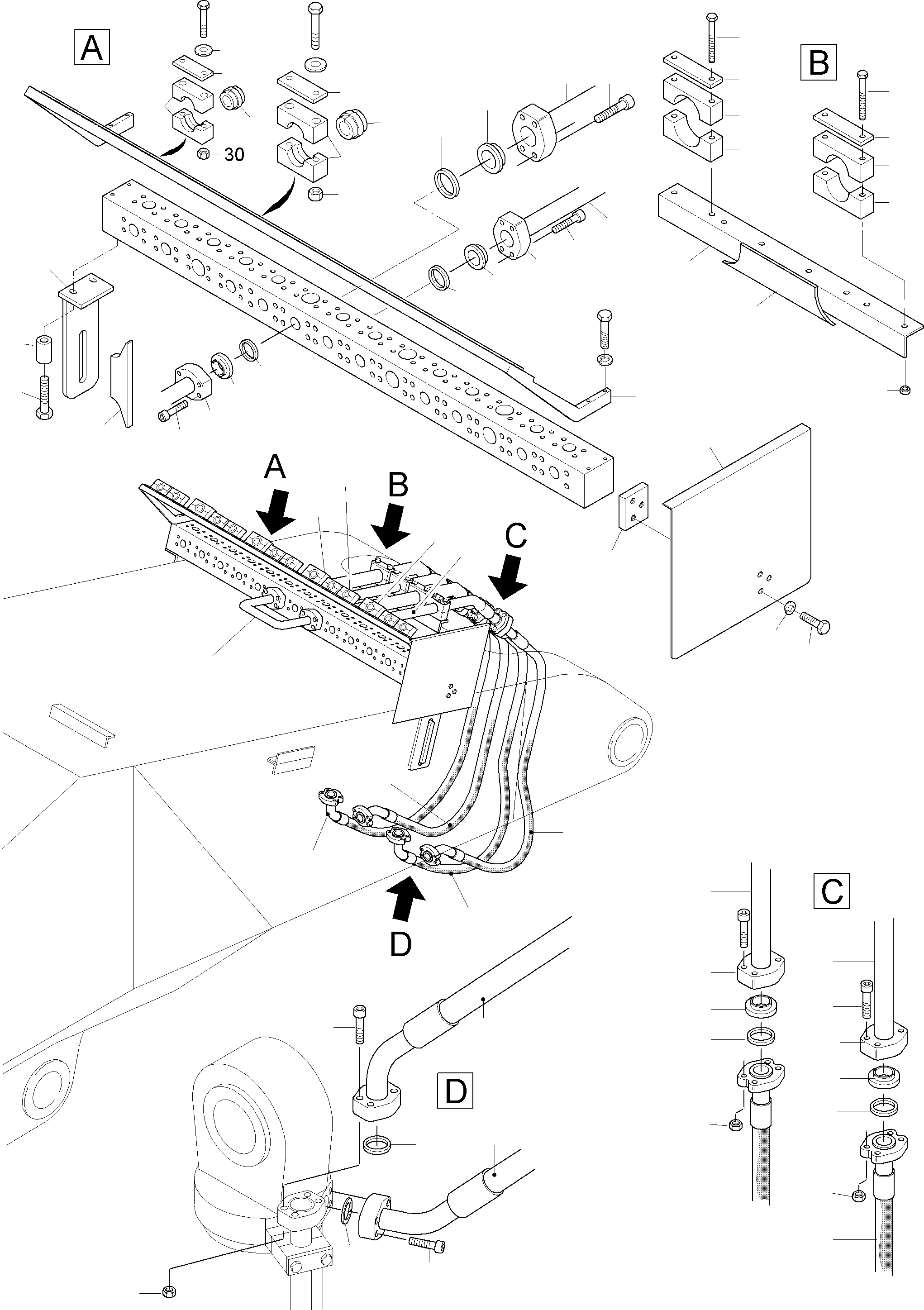 A

30

B

A

B

C

D

C

D