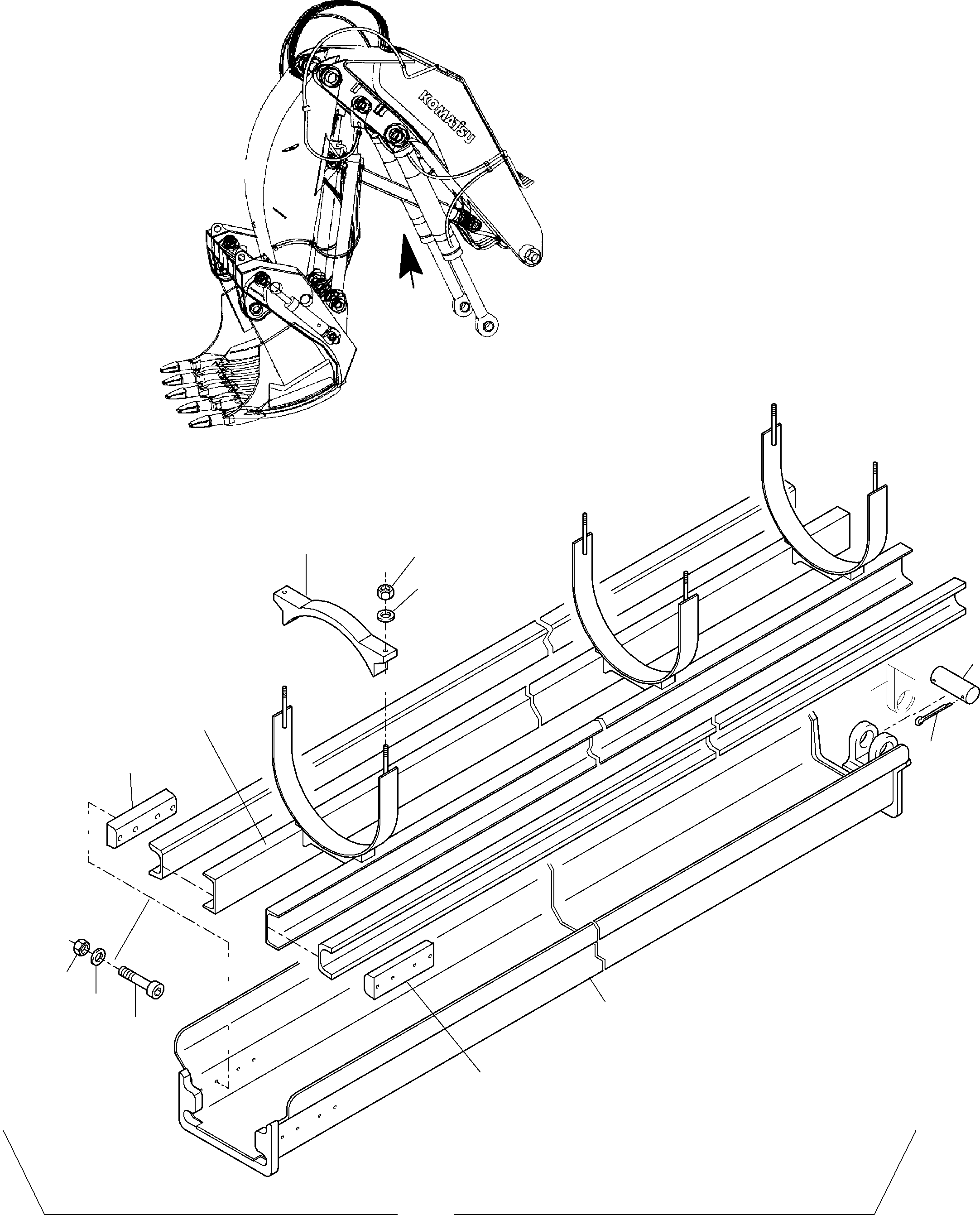 KOMATSU