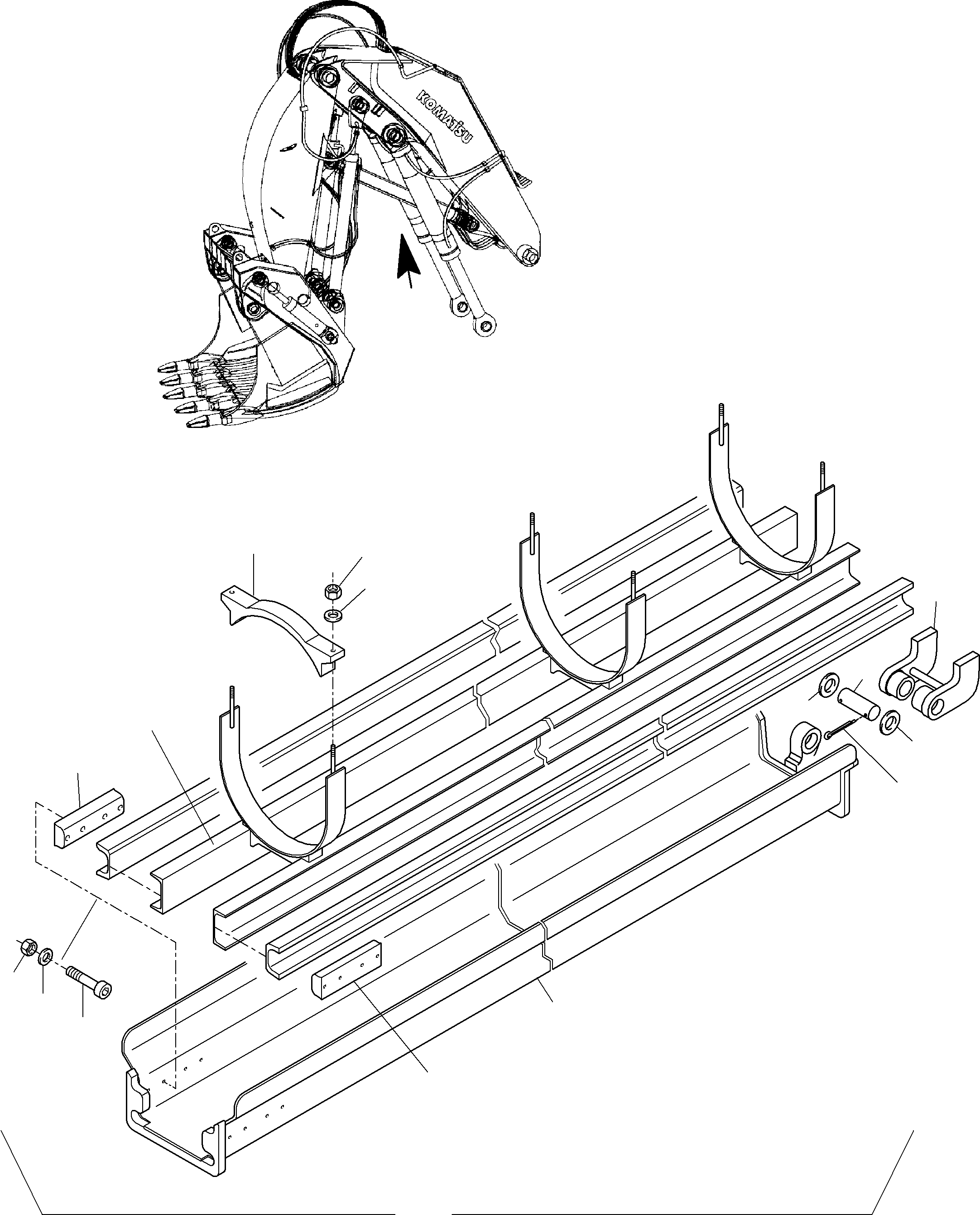 KOMATSU