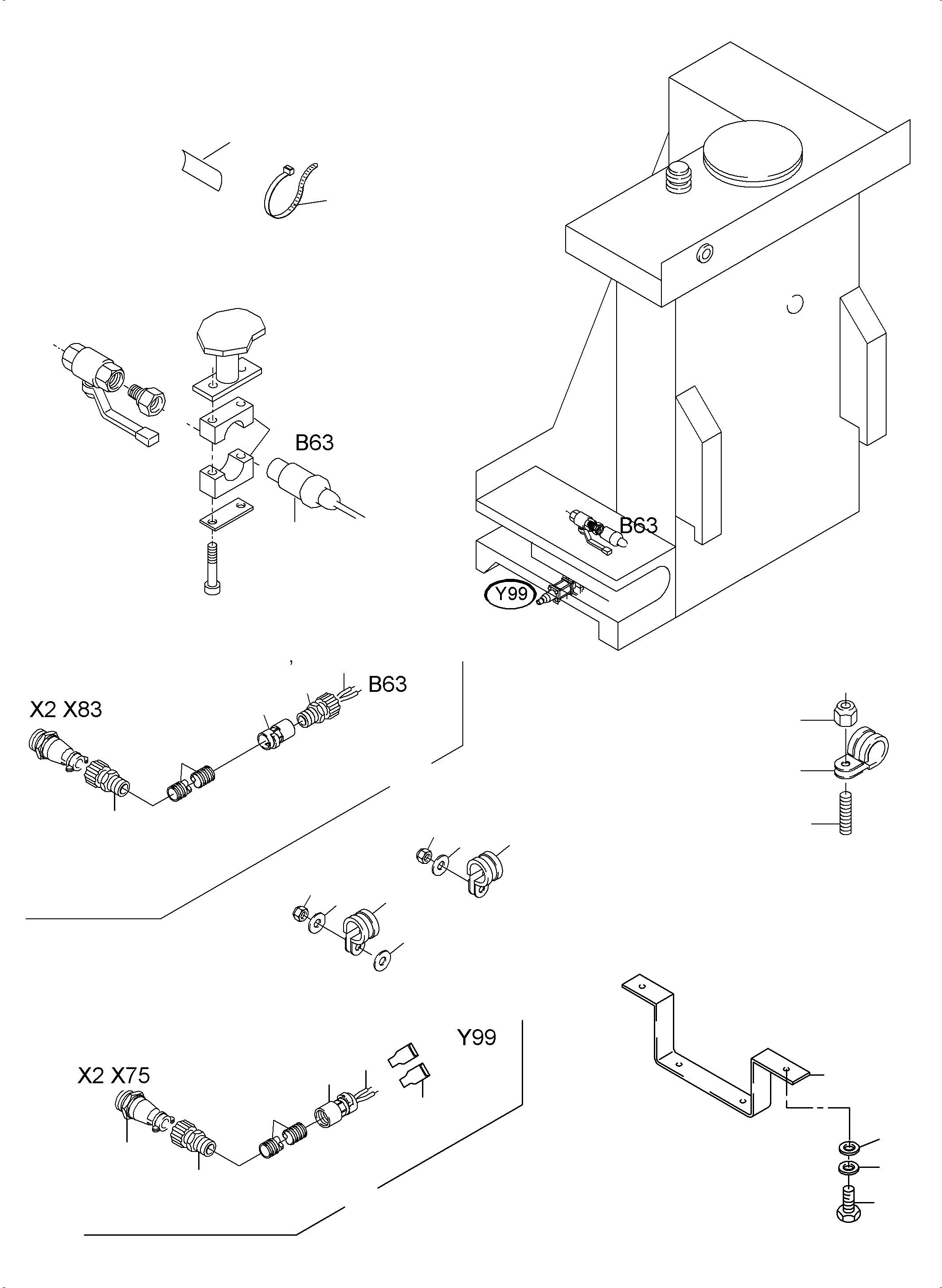 B63

B63

Y99

B63

X2 X83

Y99

X2 X75