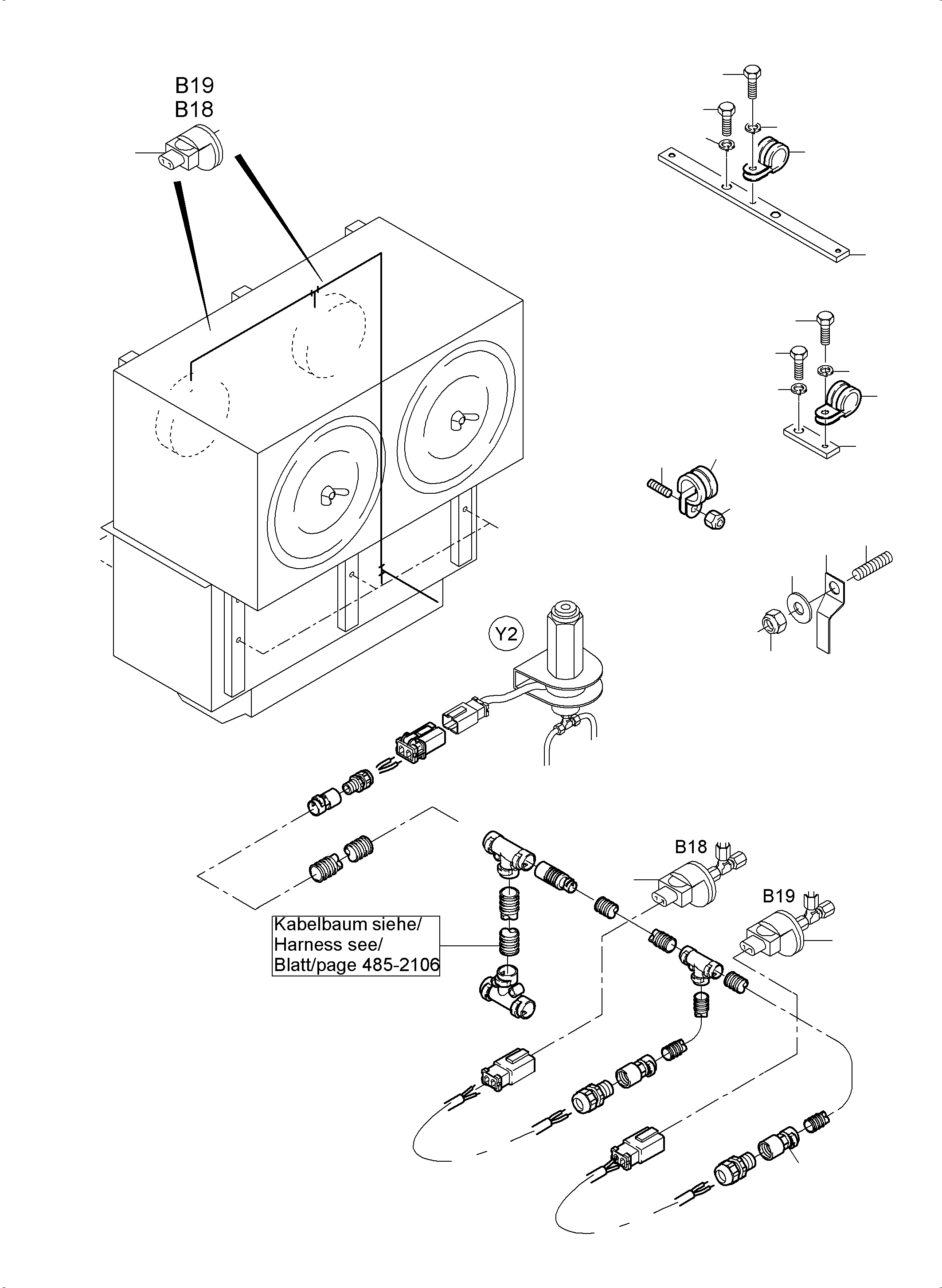 B19
B18

Y2

B18

B19

Kabelbaum siehe/
Harness see/
Blatt/page 485-2106