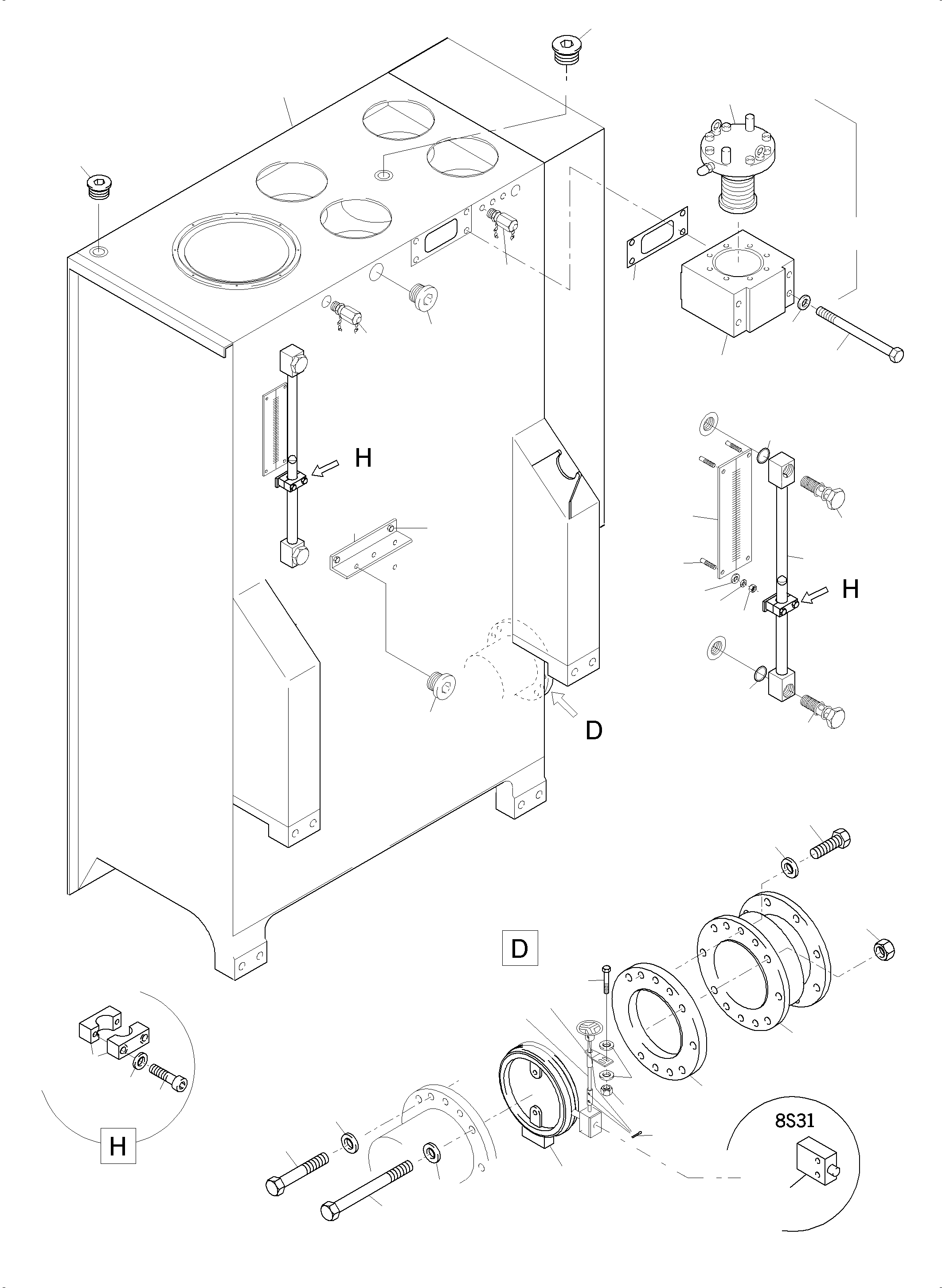 H

H

D

D

H

8S31