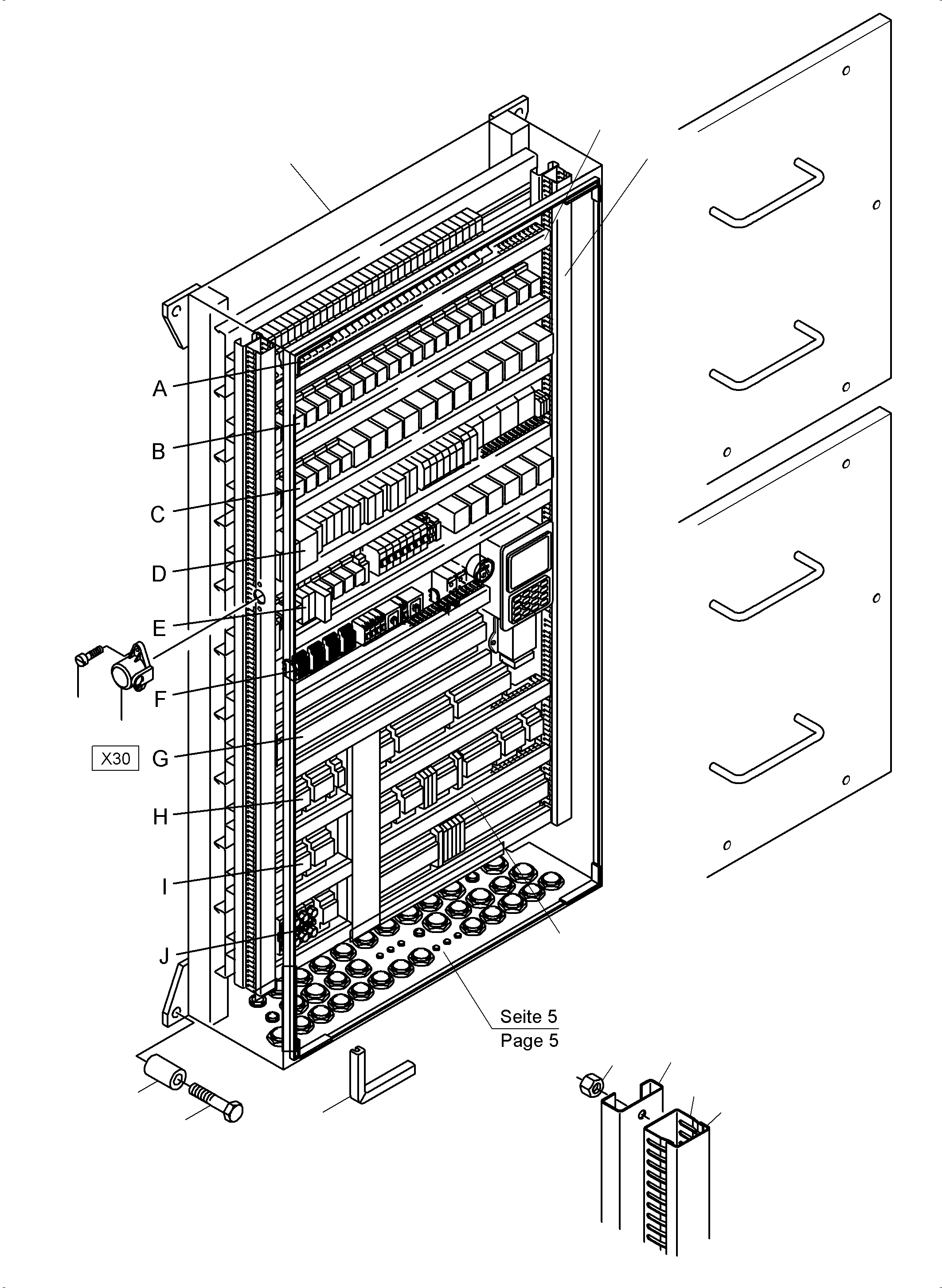 A
B
C
D
E
F
X30
G
H
I
J
Seite 5
Page 5