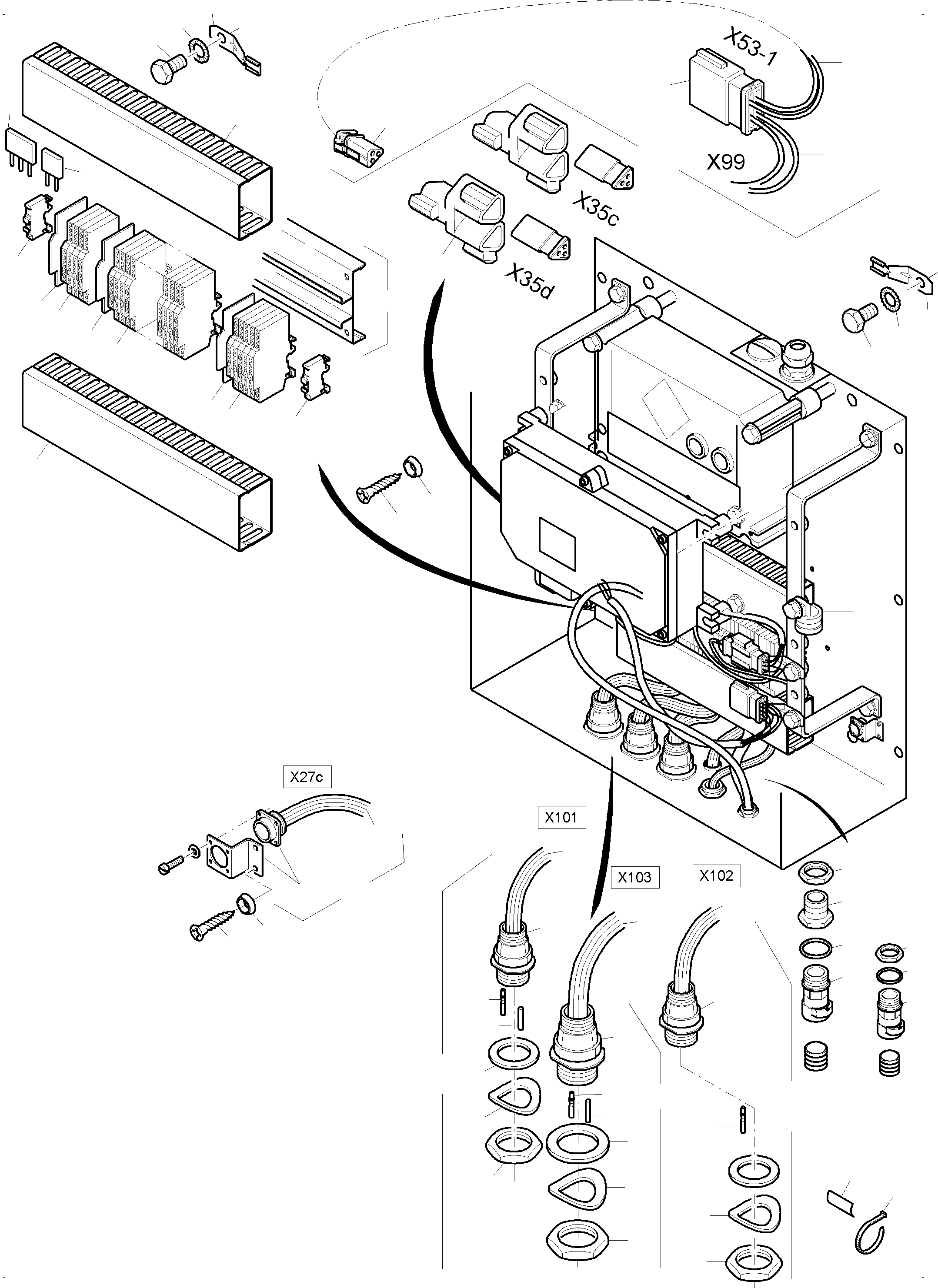 X53-1

X99

X35c

X35d

X27c

X101

X103

X102