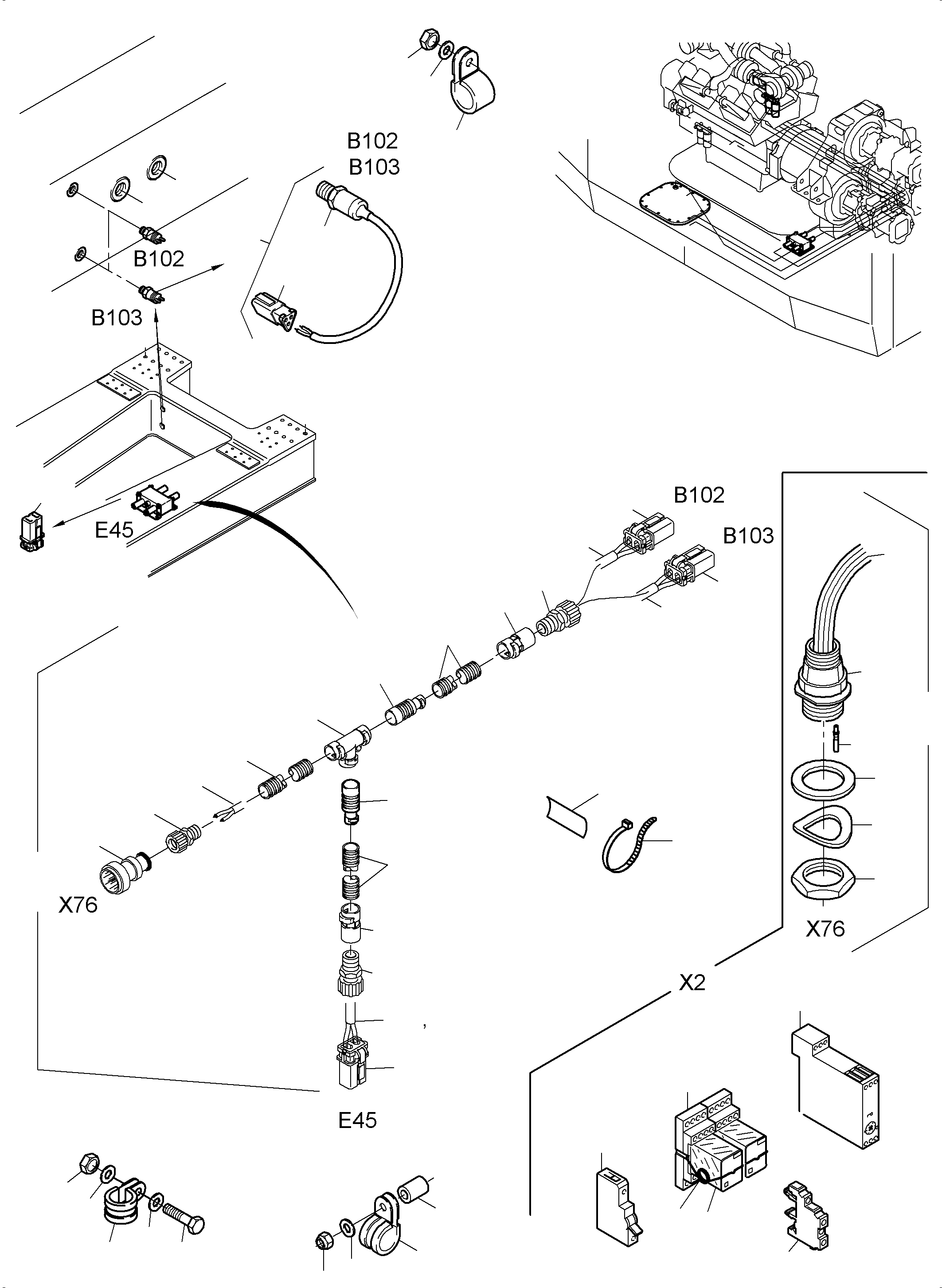 B102
B103

B102

B103

E45

B102

B103

X76

X76

X2

E45