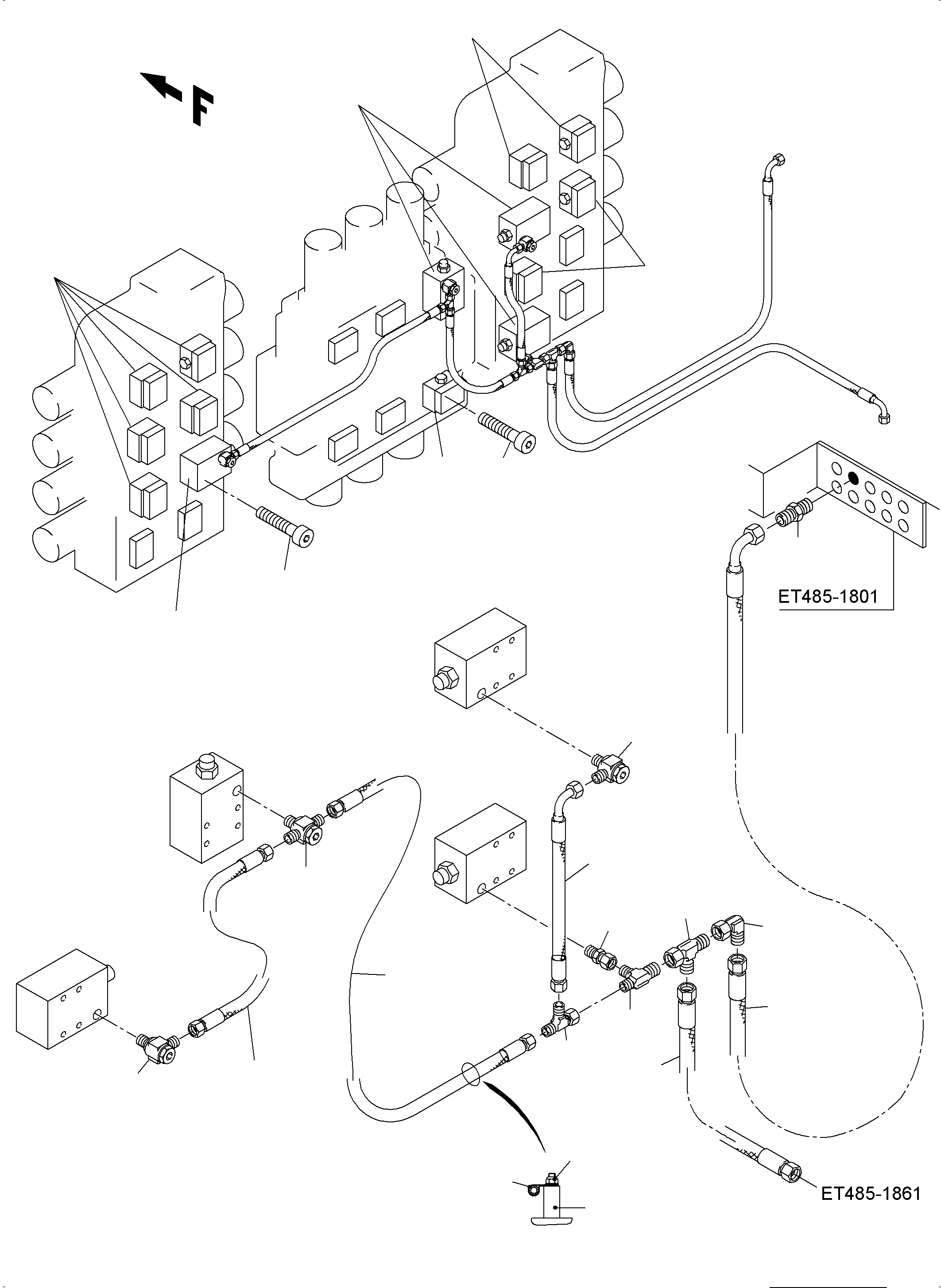 F

ET485-1801

ET485-1861