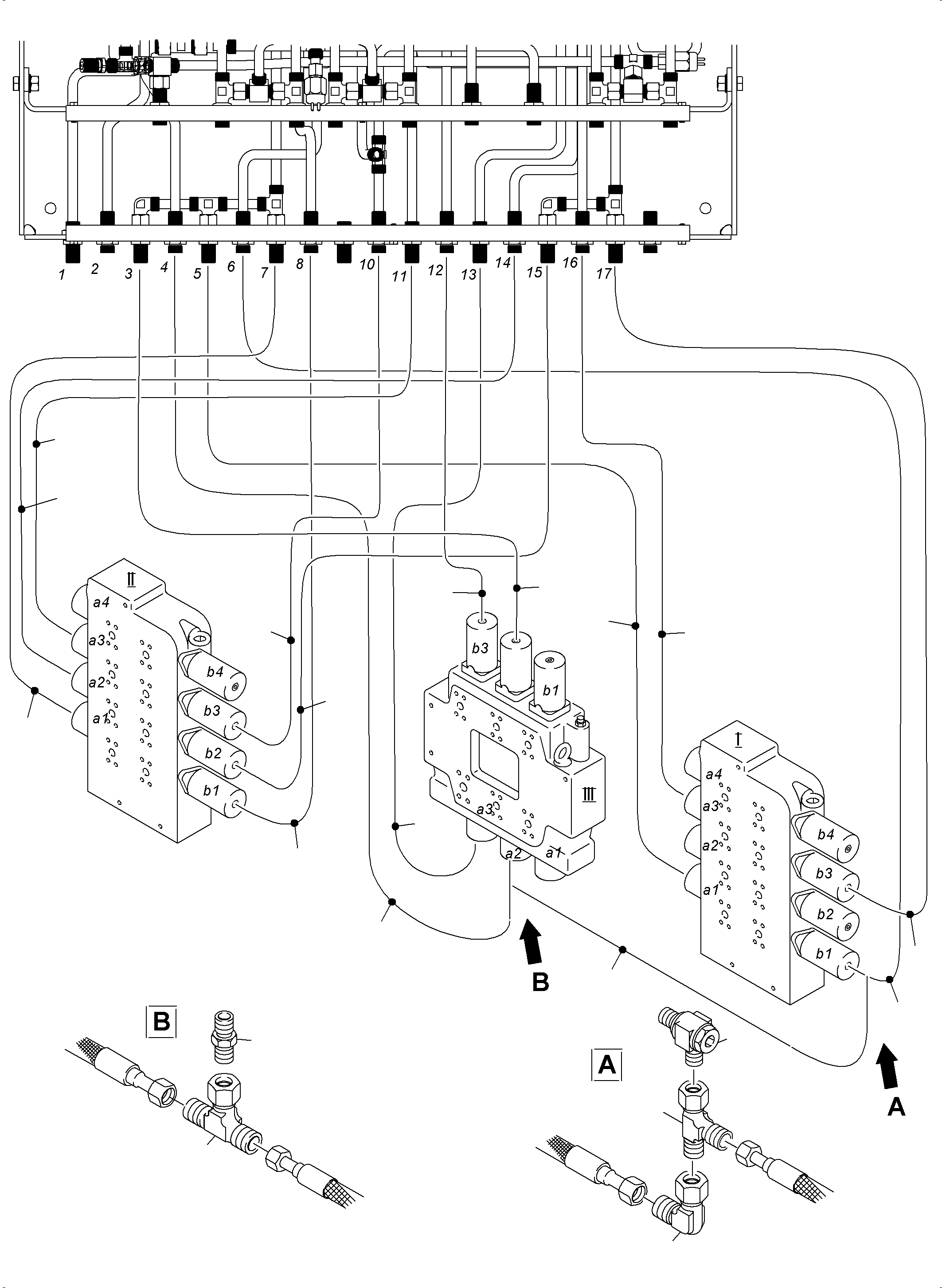 1 2 3 4 5 6 7 8 10 11 12 13 14 15 16 17

II
a4
a3
a2
a1
b4
b3
b2
b1

b3
b1
III
a3
a2
a1

I
a4
a3
a2
a1
b4
b3
b2
b1

B

A

B

A