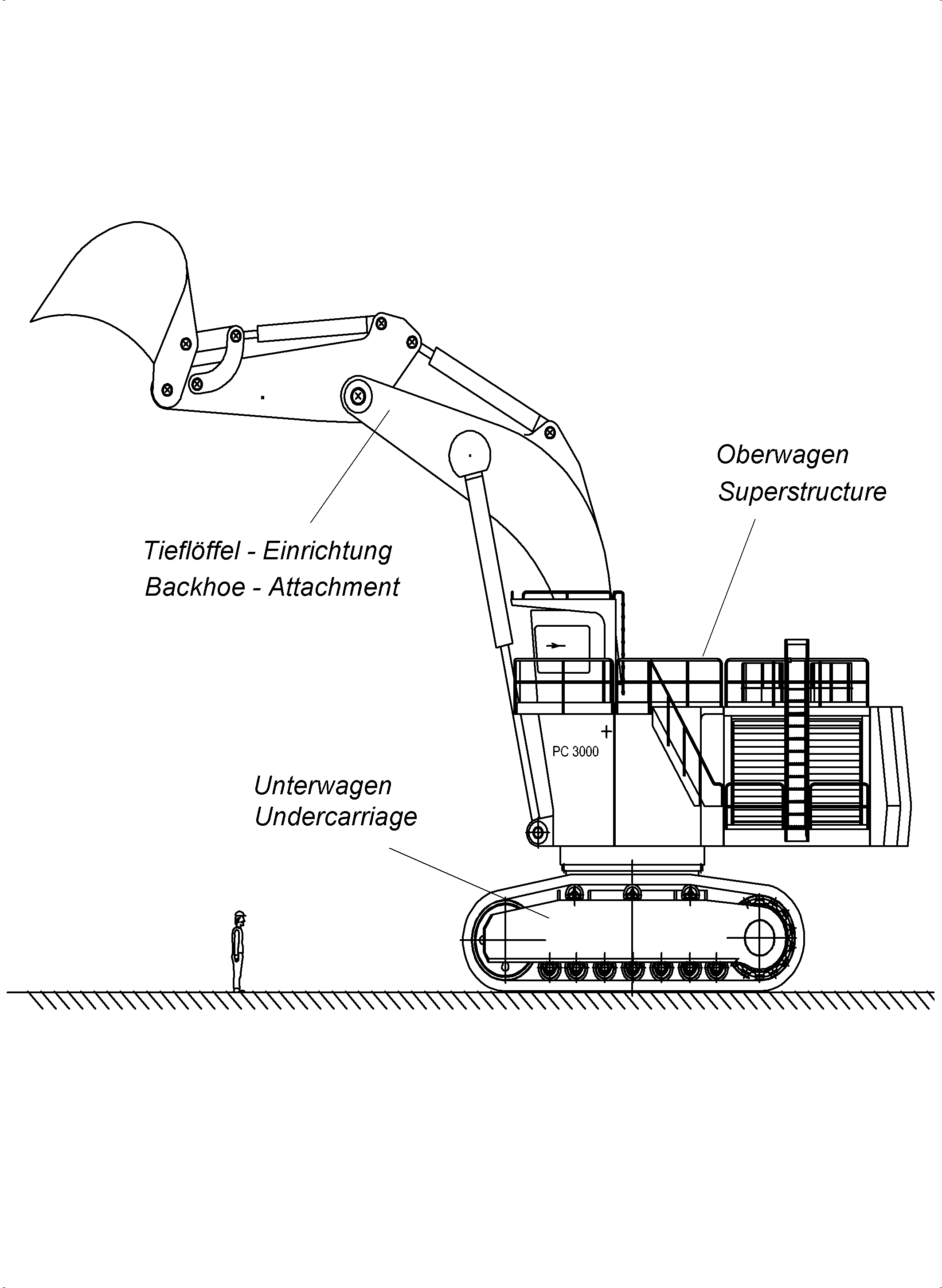 Oberwagen
Superstructure

Tieflöffel - Einrichtung
Backhoe - Attachment

PC 3000

Unterwagen
Undercarriage