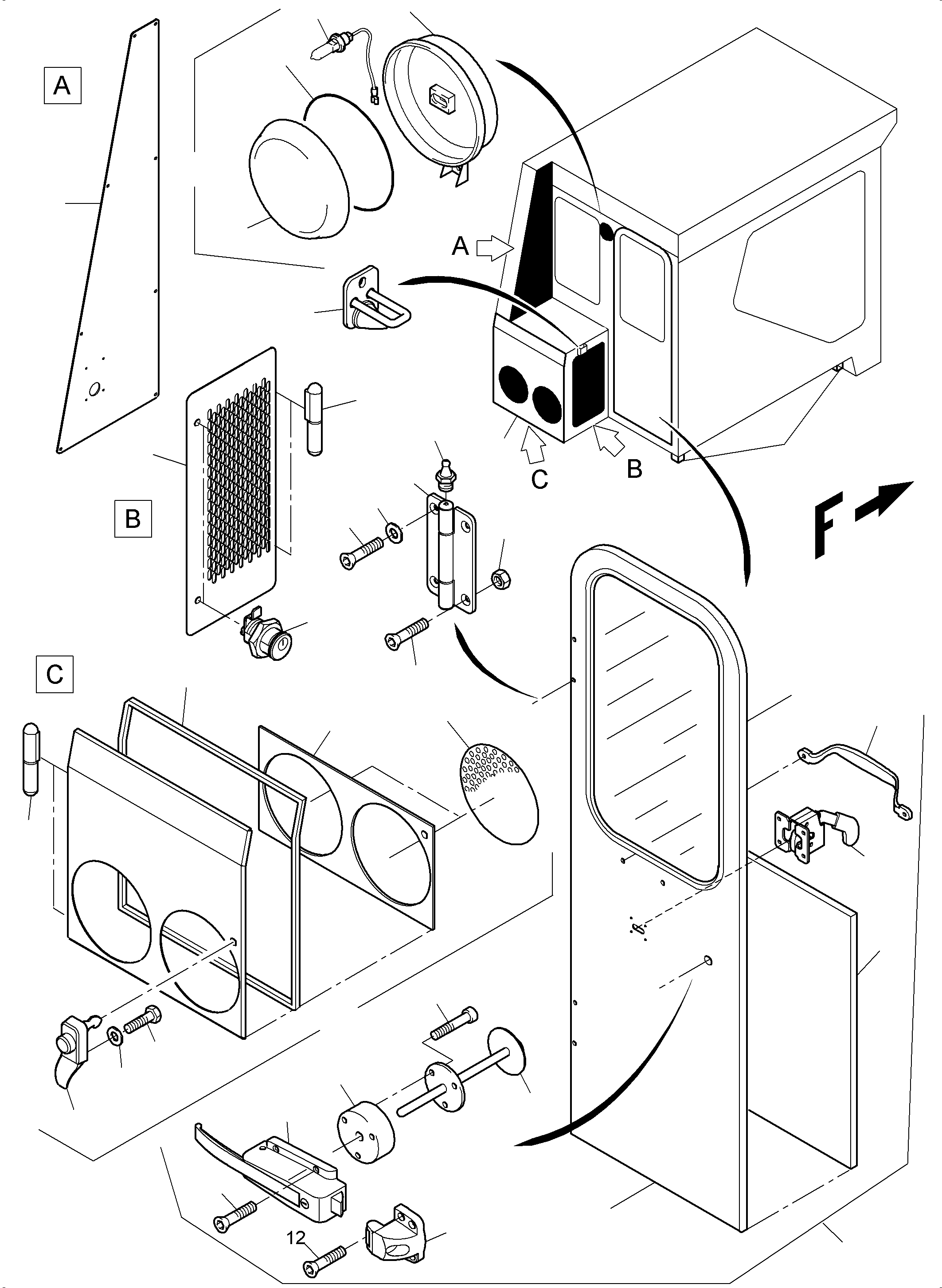 A

A

B

C

B

F

C

12