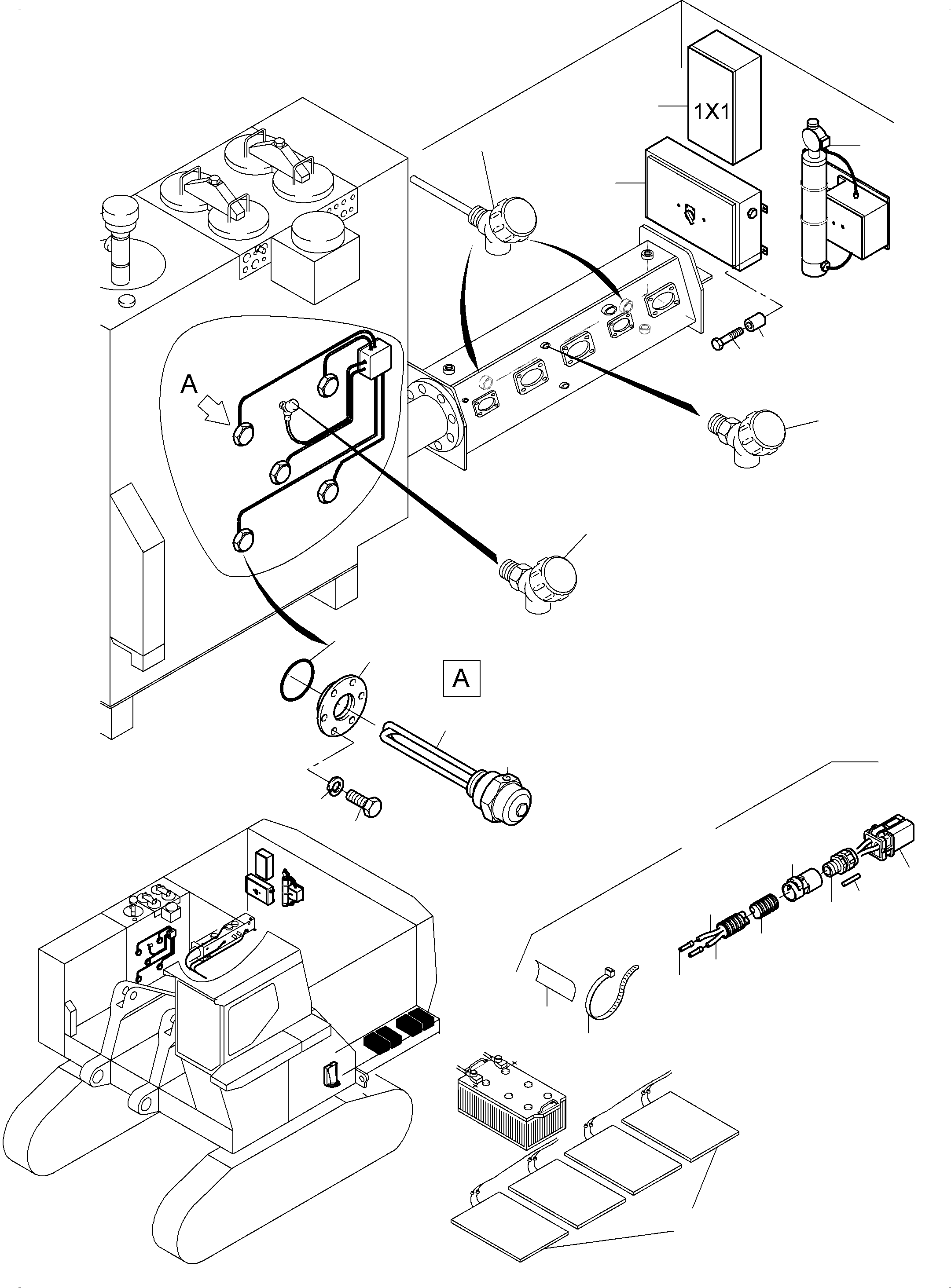 1X1

A

A