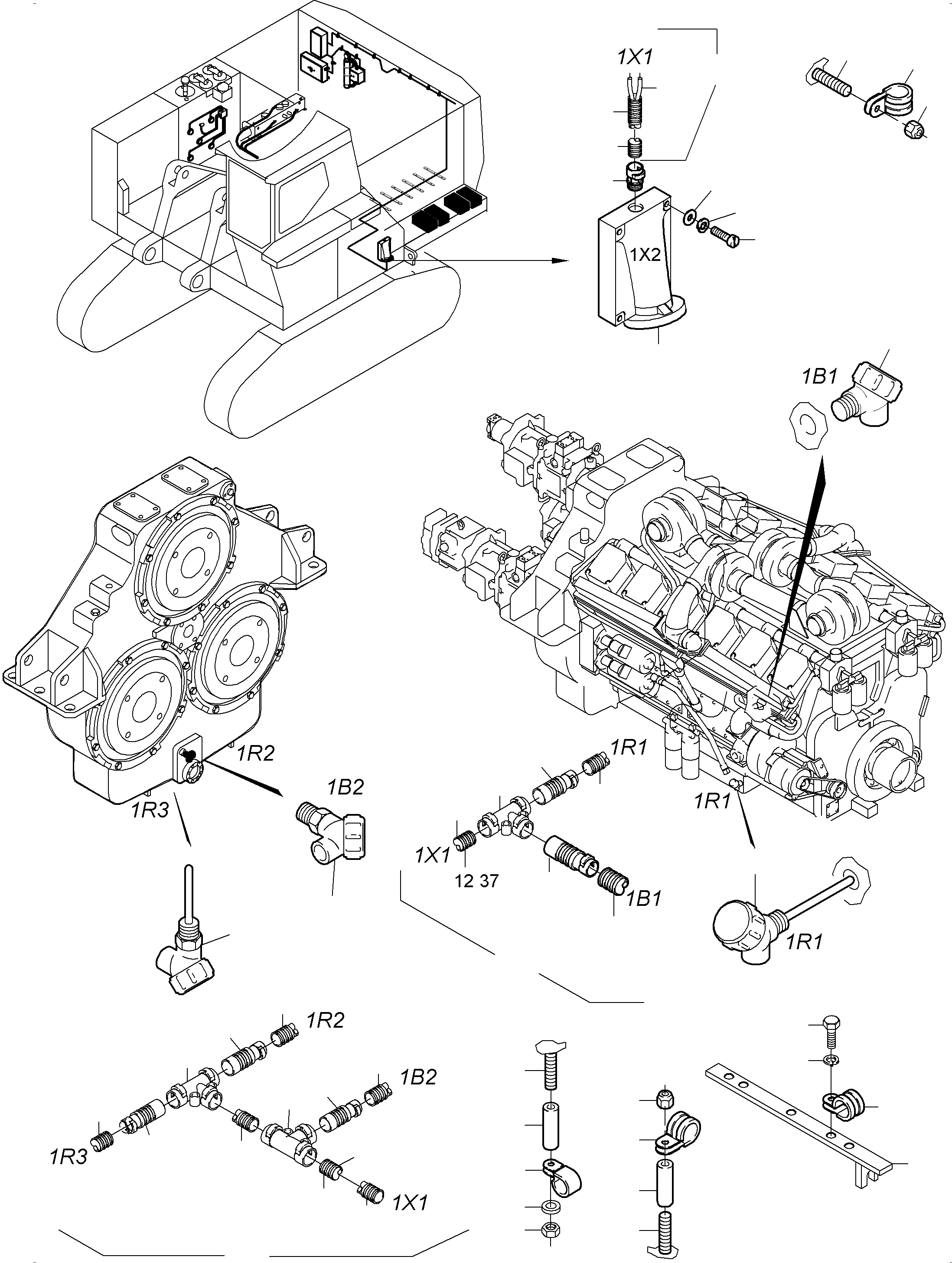 1X1

1X2

1B1

1R2

1B2

1R3

1R1

1R1

1X1

12 37

1B1

1R1

1R2

1B2

1R3

1X1