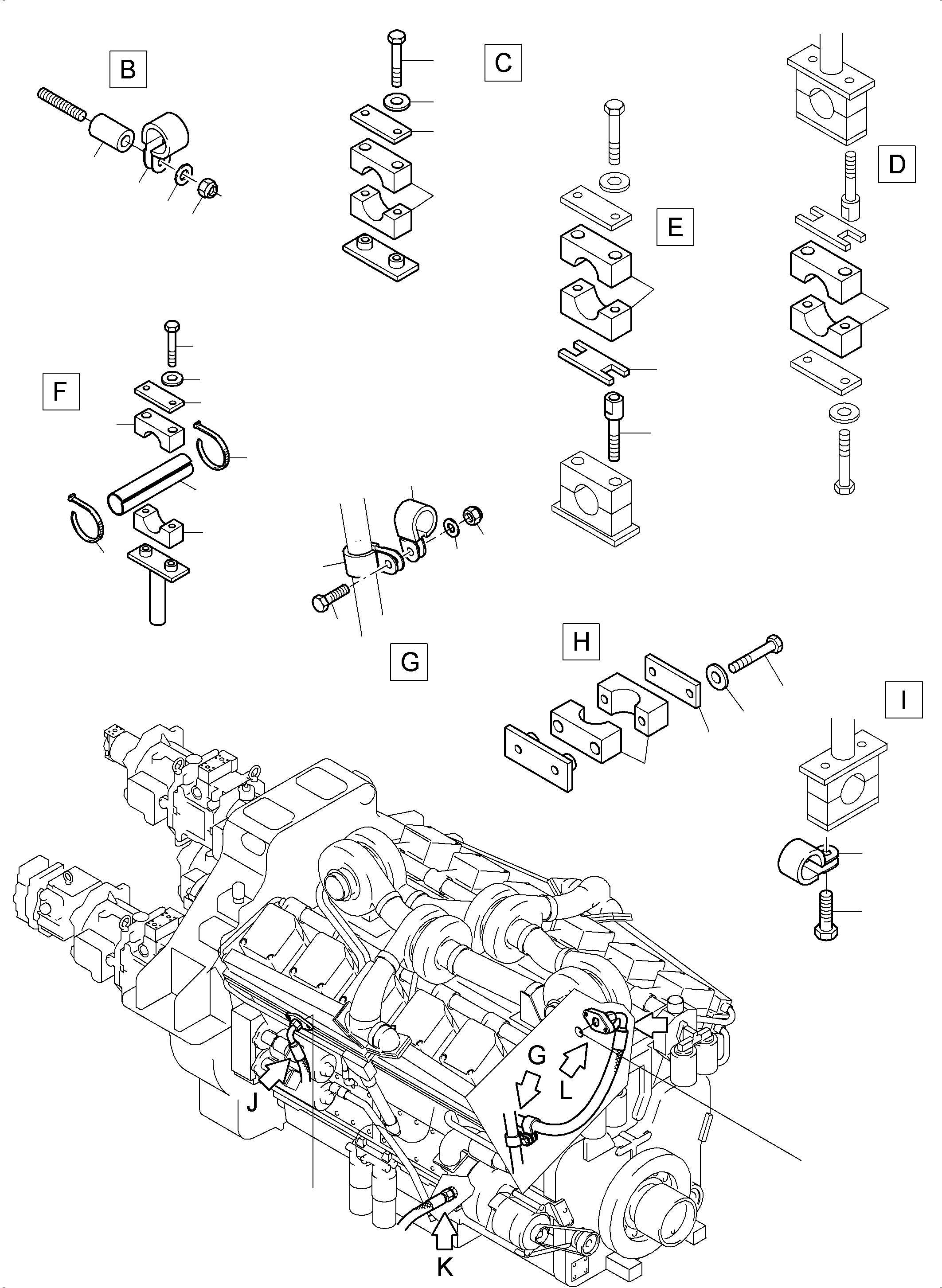 B

C

D

E

F

G

H

I

G

L

J

K