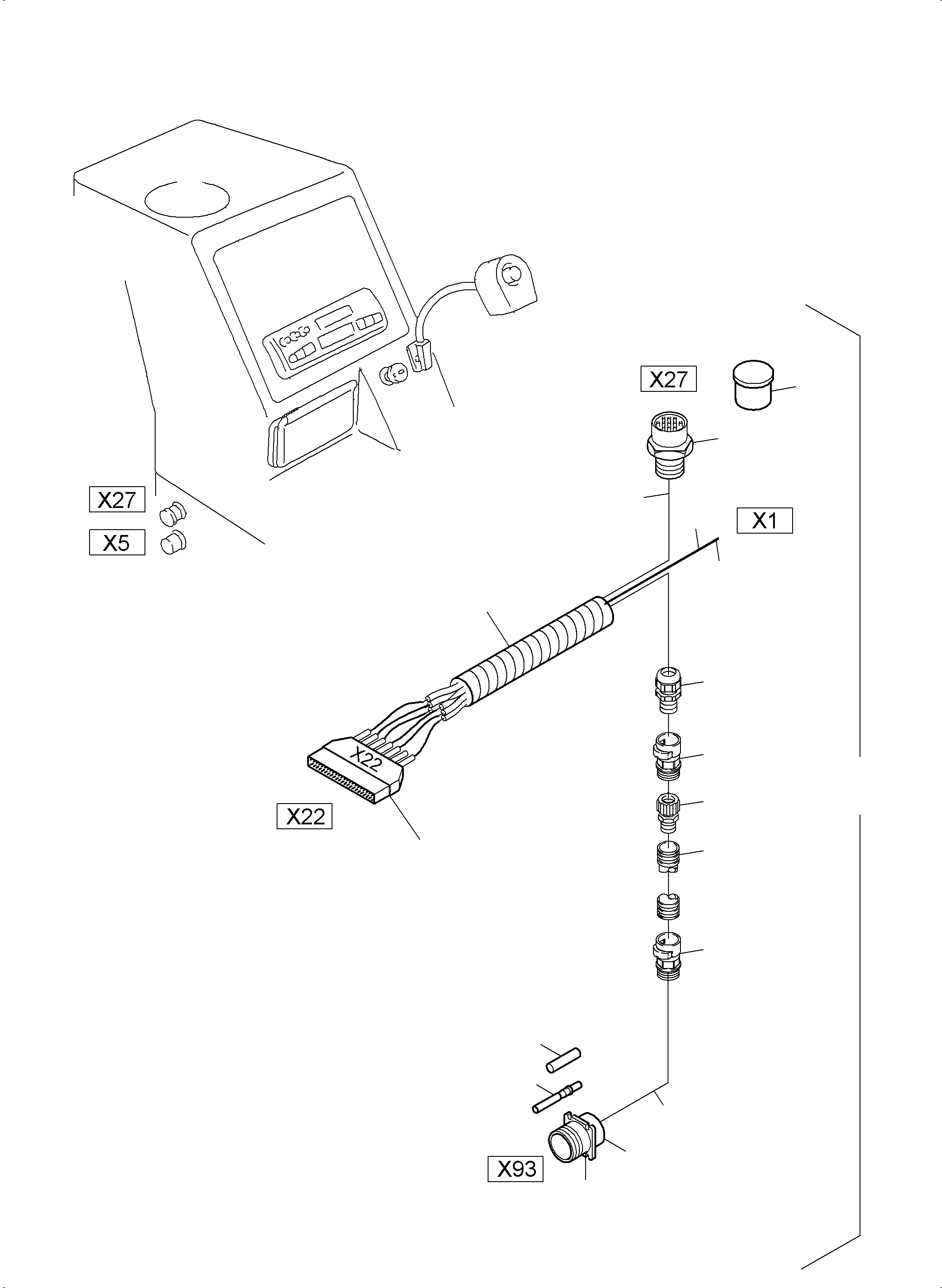 X27

X27

X5

X1

X22

X22

X93