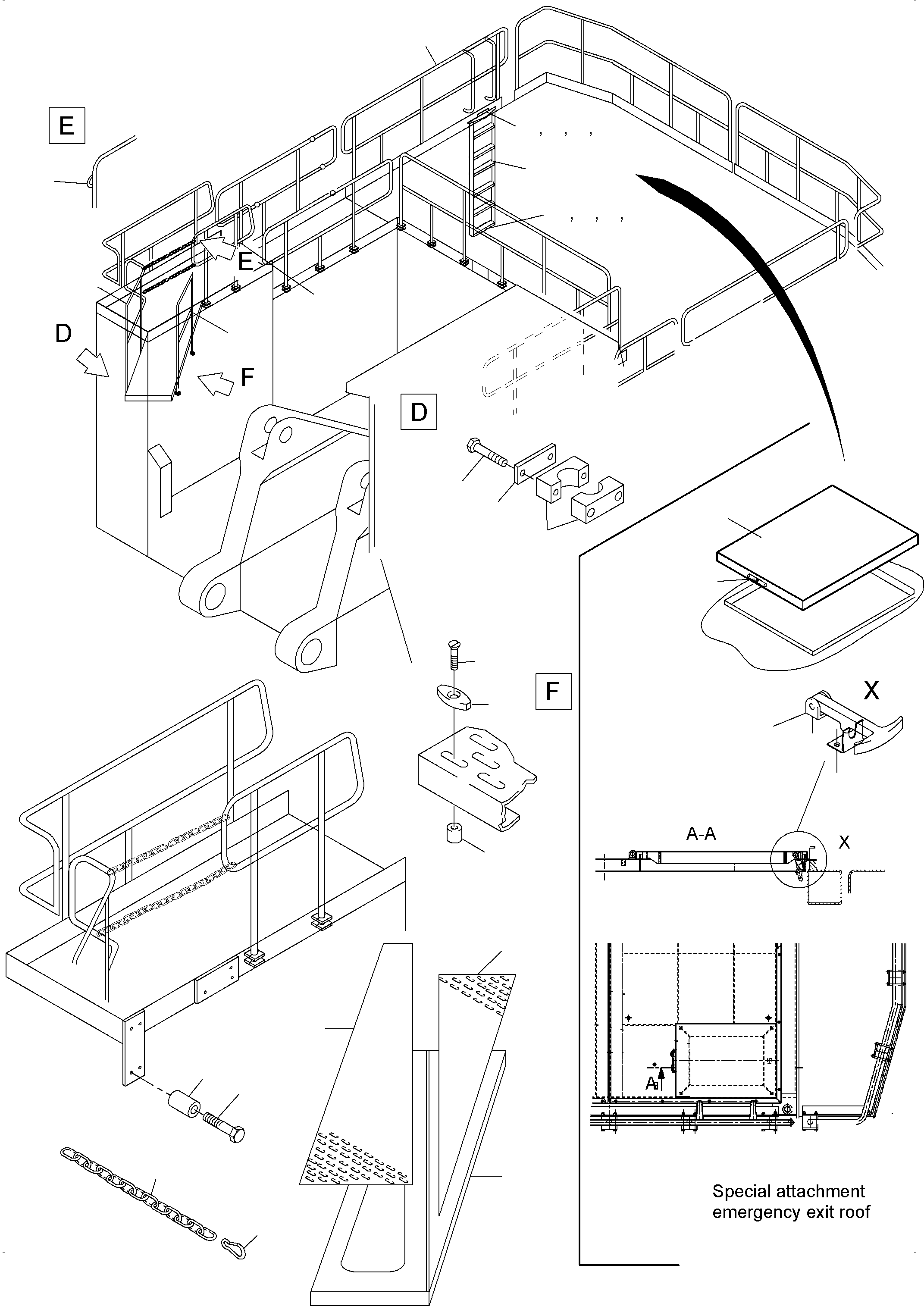 E

, , ,

, , ,

E

D

F

D

F

X

A-A

X

A

Special attachment emergency exit roof