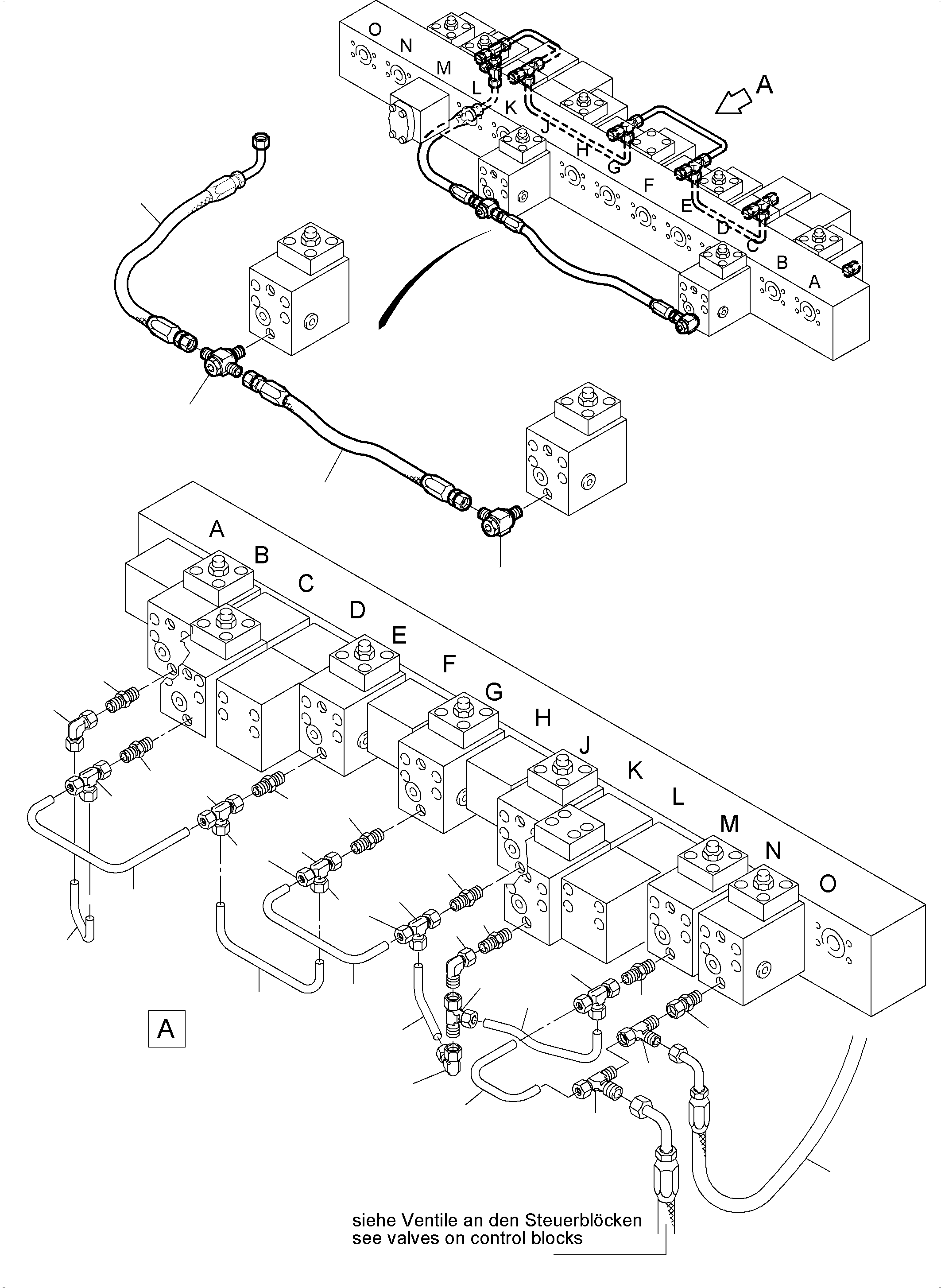 O
N
M
L
K
J
H
G
F
E
D
C
B
A

A

A
B
C
D
E
F
G
H
J
K
L
M
N
O

A

siehe Ventile an den Steuerblöcken
see valves on control blocks