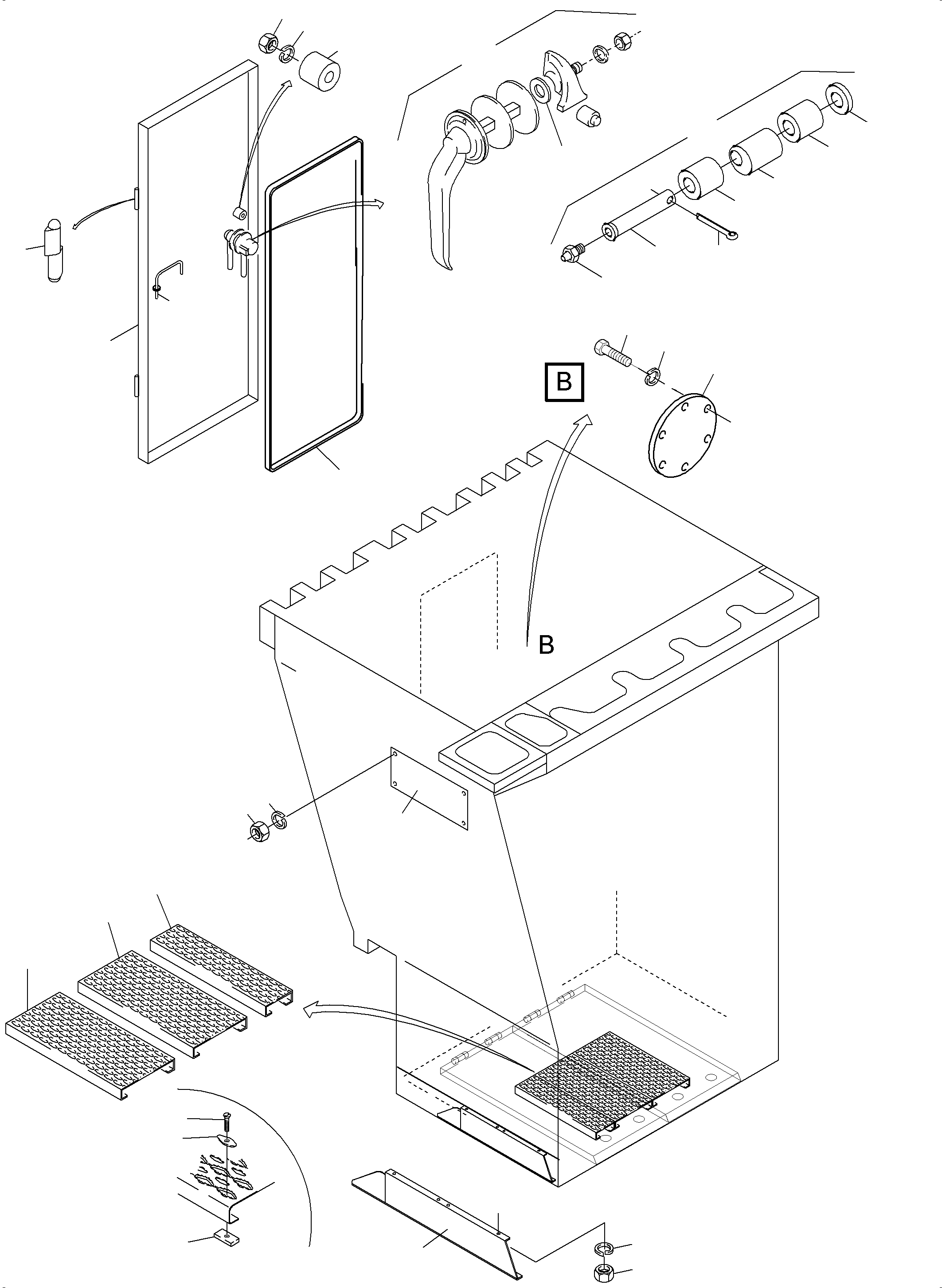 B

B