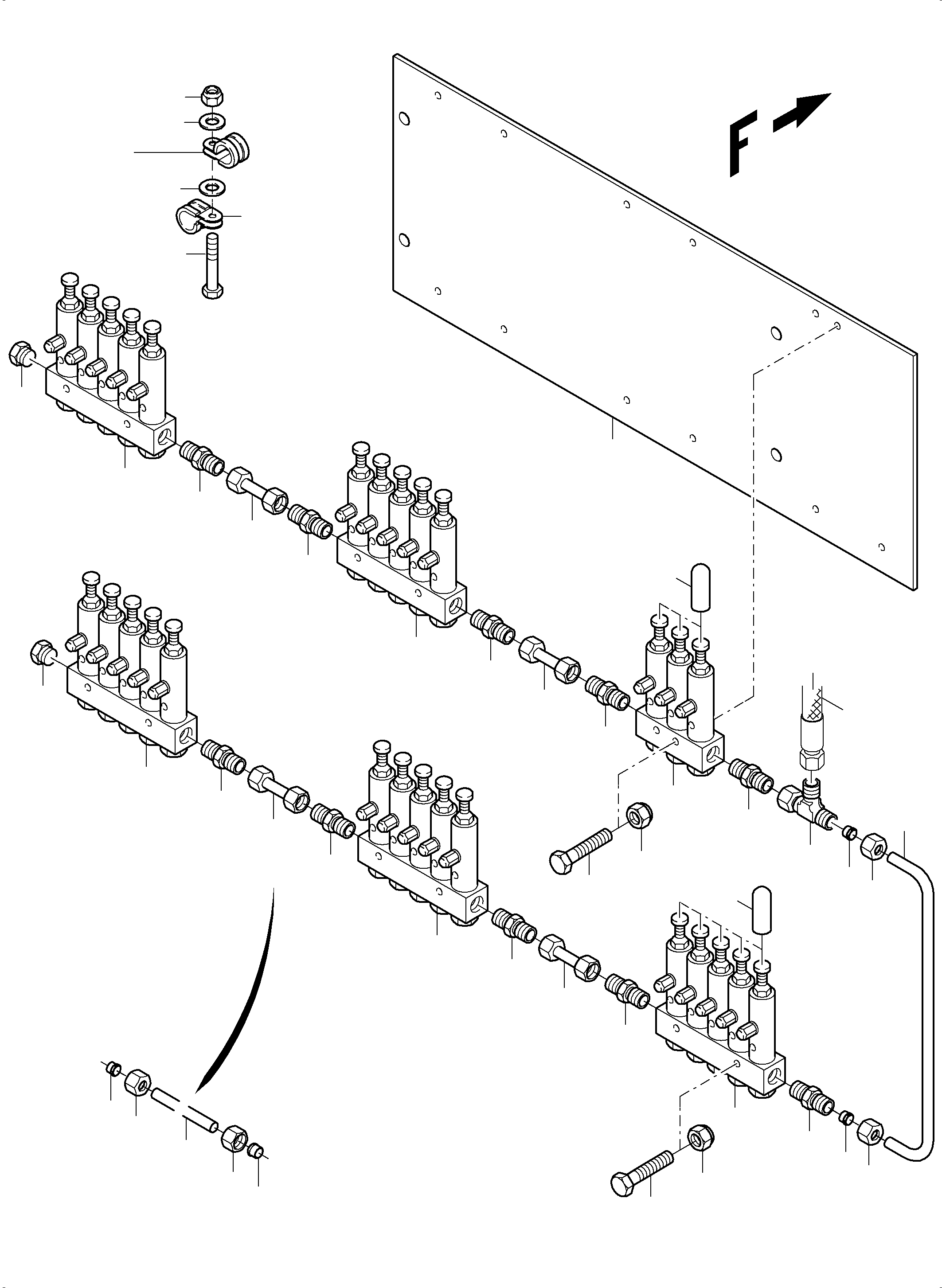 F