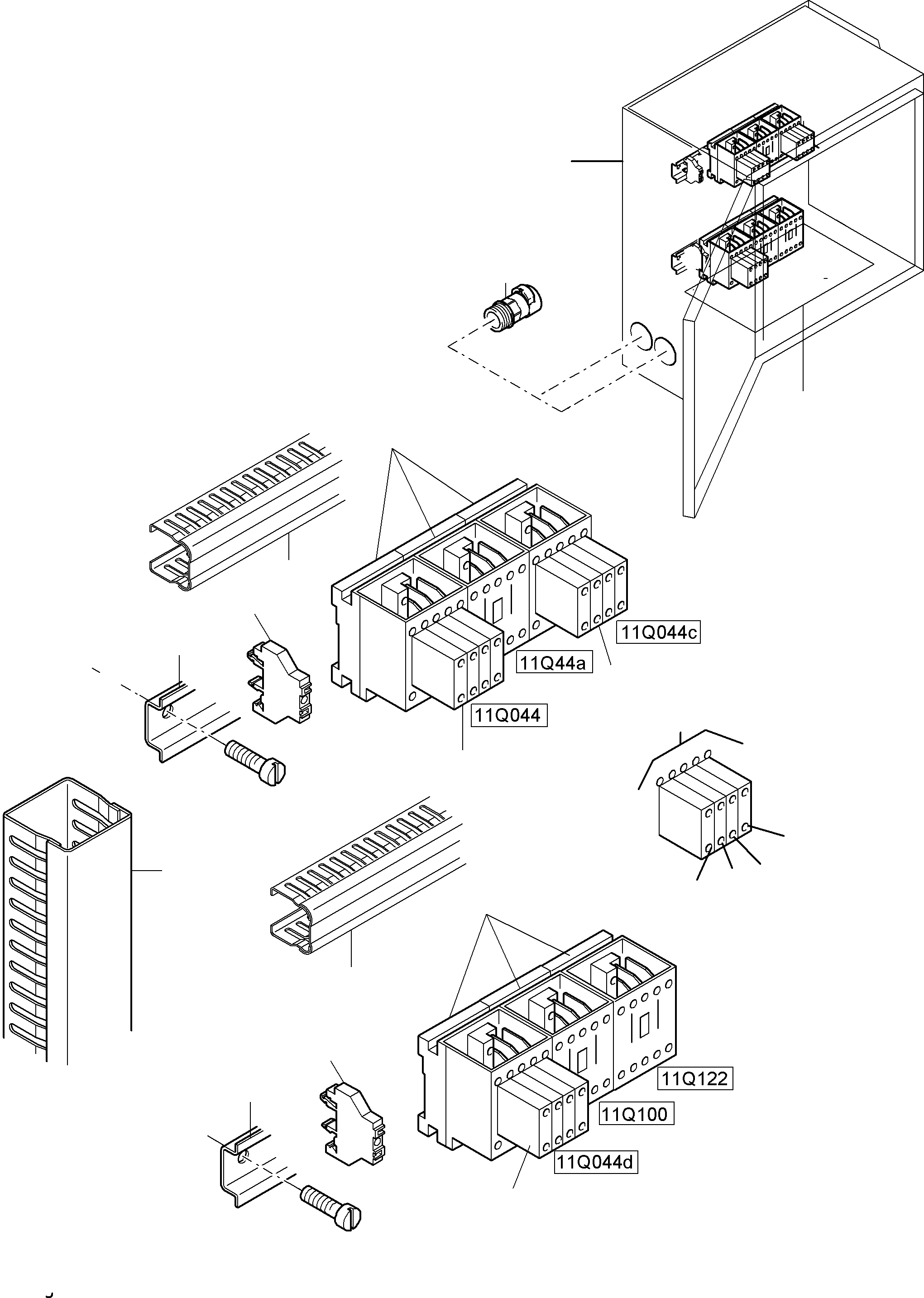 11Q044c

11Q44a

11Q044

11Q122

11Q100

11Q044d