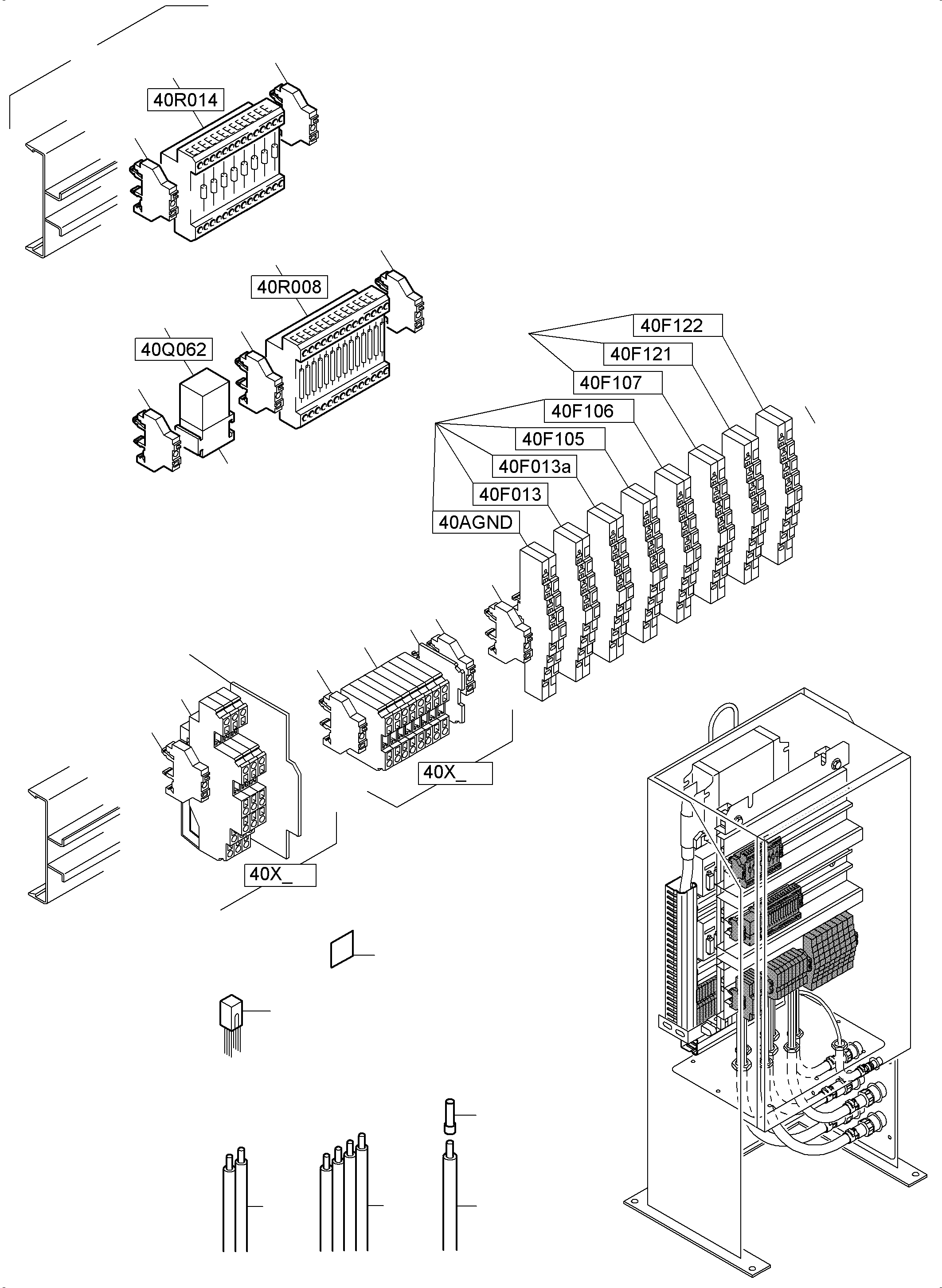 40R014

40R008

40Q062

40F122

40F121

40F107

40F106

40F105

40F013a

40F013

40AGND

40X_

40X_