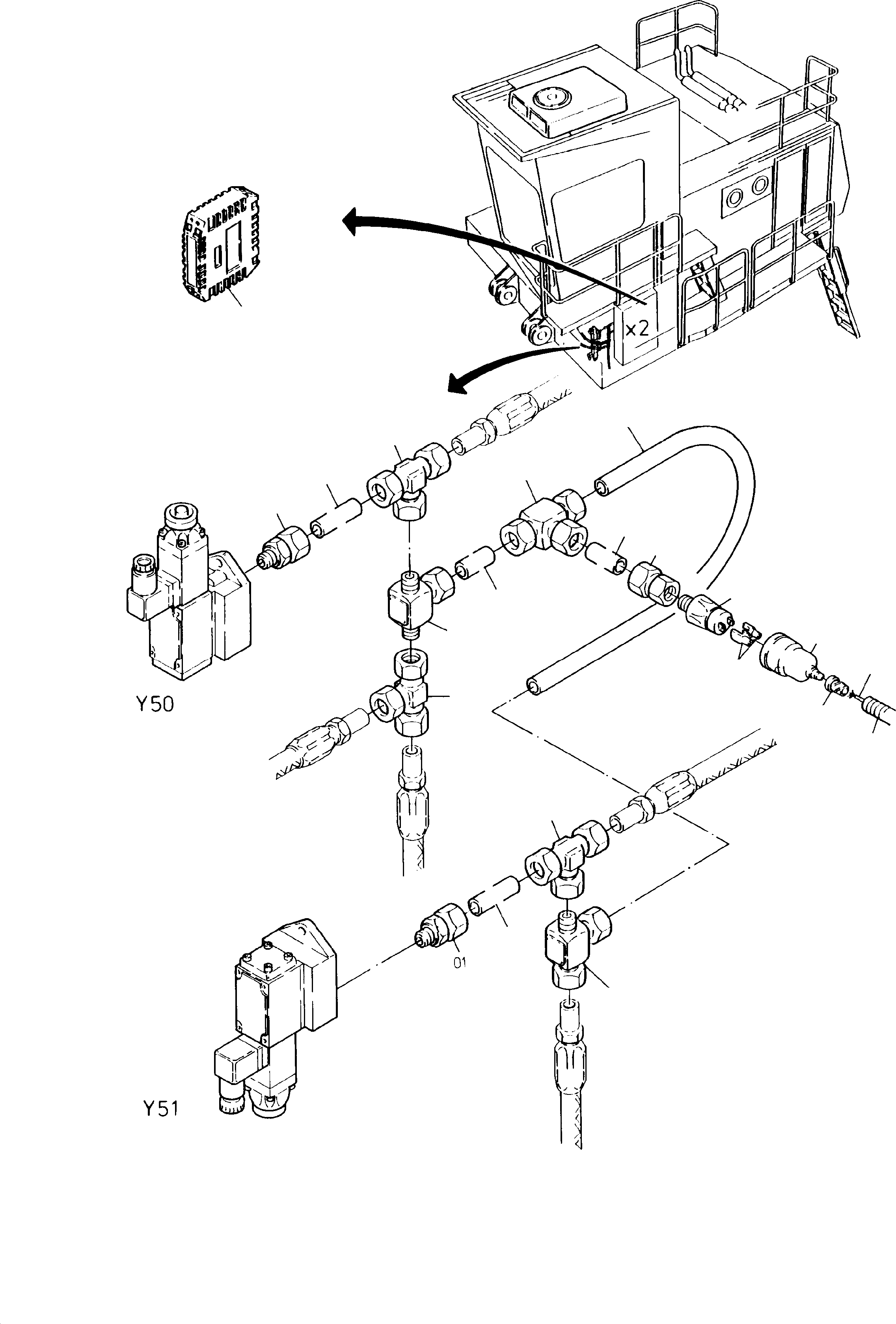 x2

Y50

01

Y51