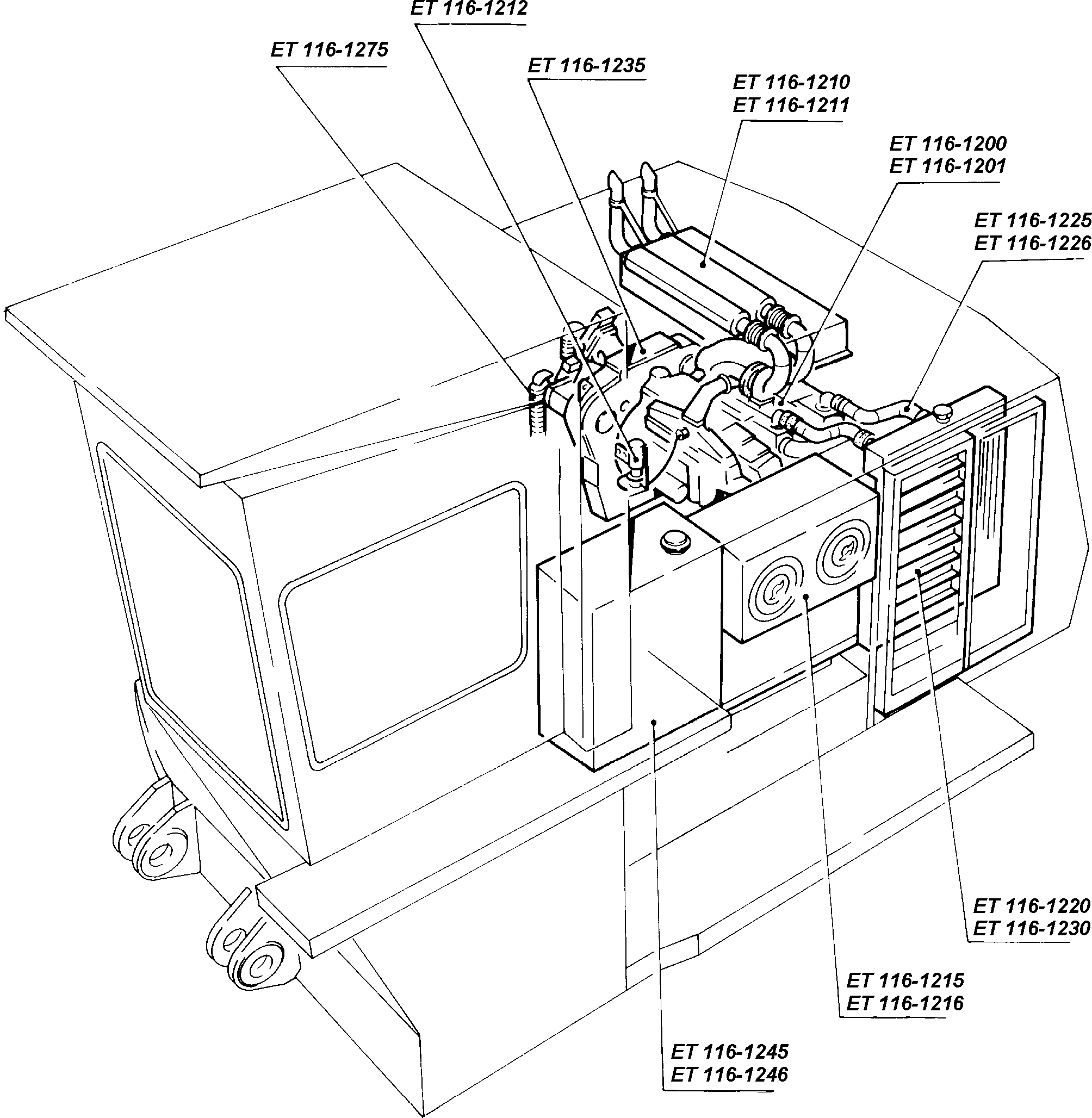 ET 116-1212
ET 116-1275
ET 116-1235
ET 116-1210
ET 116-1211
ET 116-1200
ET 116-1201
ET 116-1225
ET 116-1226
ET 116-1220
ET 116-1230
ET 116-1215
ET 116-1216
ET 116-1245
ET 116-1246